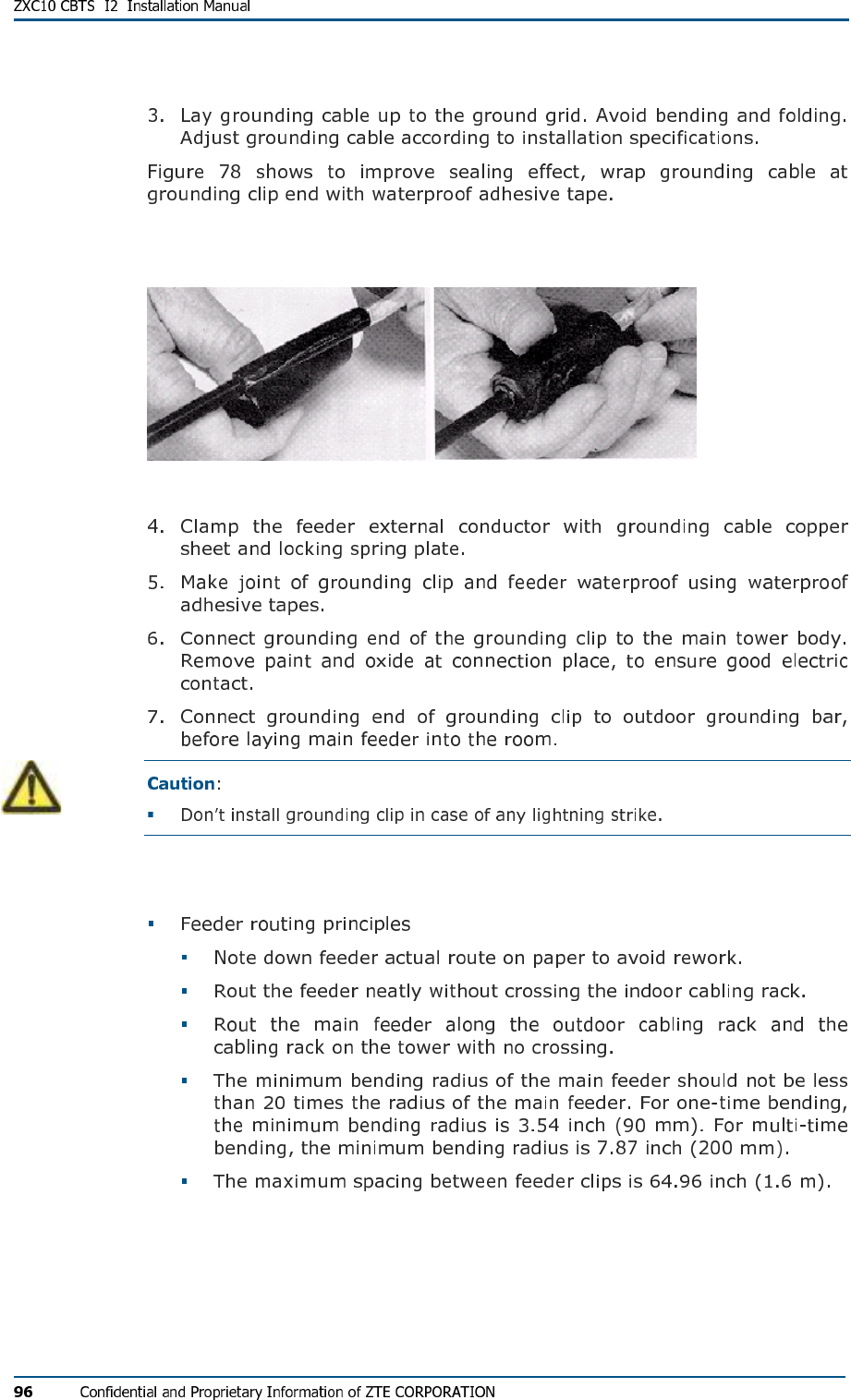 ZXC10 CBTS I2 Installation Manual

3. Lay grounding cable up to the ground grid. Avoid bending and folding. Adjust grounding cable according to installation specifications.

Figure 78 shows to improve sealing effect, wrap grounding cable at grounding clip end with waterproof adhesive tape.

4. Clamp the feeder external conductor with grounding cable copper sheet and locking spring plate.

5. Make joint of grounding clip and feeder waterproof using waterproof adhesive tapes.

6. Connect grounding end of the grounding clip to the main tower body. Remove paint and oxide at connection place, to ensure good electric contact.

7. Connect grounding end of grounding clip to outdoor grounding bar, before laying main feeder into the room.

Caution:

▪ Don't install grounding clip in case of any lightning strike.

▪ Feeder routing principles

▪ Note down feeder actual route on paper to avoid rework.

▪ Rout the feeder neatly without crossing the indoor cabling rack.

▪ Rout the main feeder along the outdoor cabling rack and the cabling rack on the tower with no crossing.

▪ The minimum bending radius of the main feeder should not be less than 20 times the radius of the main feeder. For one-time bending, the minimum bending radius is 3.54 inch (90 mm). For multi-time bending, the minimum bending radius is 7.87 inch (200 mm).

▪ The maximum spacing between feeder clips is 64.96 inch (1.6 m).

96 Confidential and Proprietary Information of ZTE CORPORATION