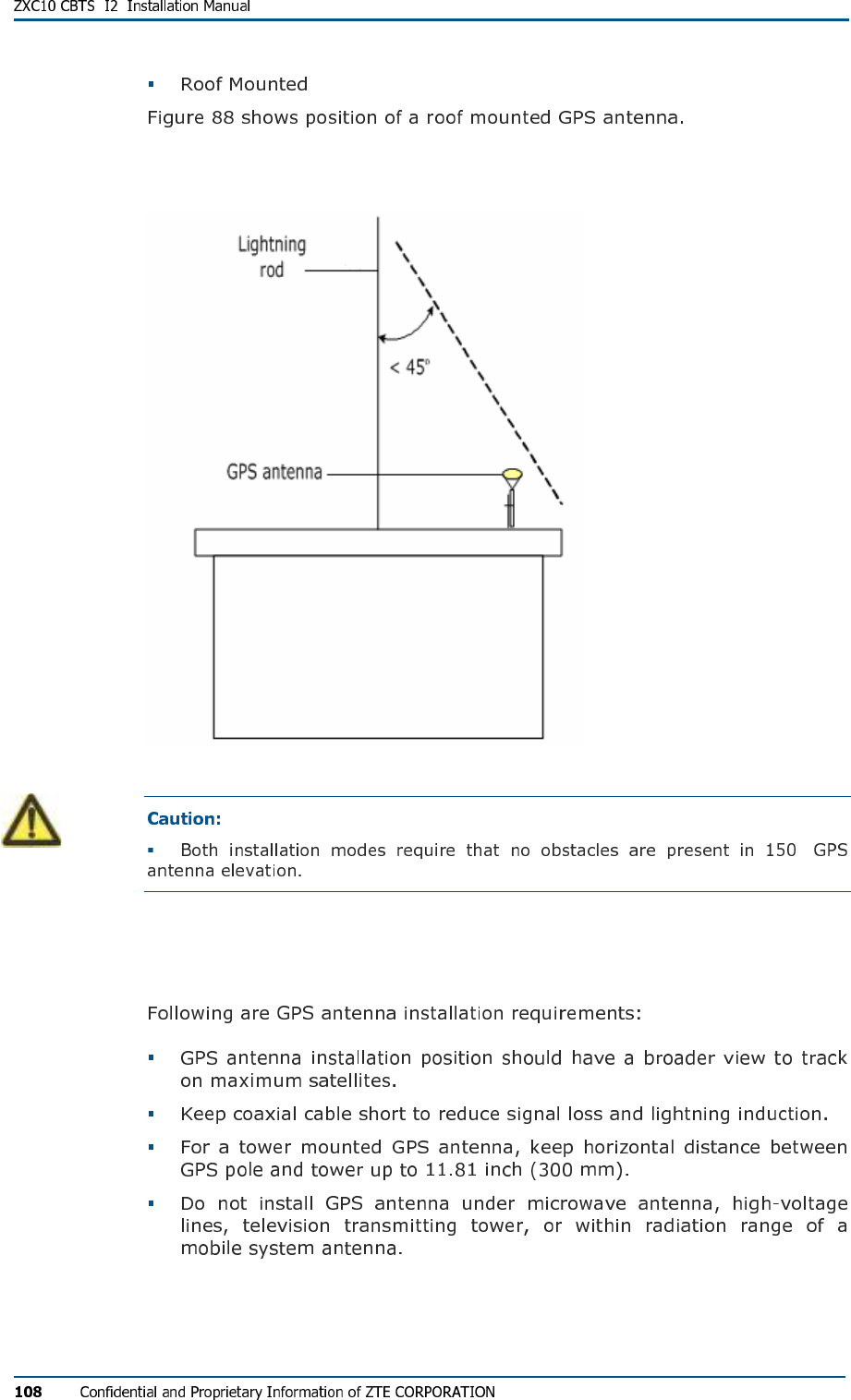 ZXC10 CBTS I2 Installation Manual

▪ Roof Mounted

Figure 88 shows position of a roof mounted GPS antenna.

Lightning rod

< 45°

GPS antenna

Caution:

▪ Both installation modes require that no obstacles are present in 150 GPS antenna elevation.

Following are GPS antenna installation requirements:

▪ GPS antenna installation position should have a broader view to track on maximum satellites.

▪ Keep coaxial cable short to reduce signal loss and lightning induction.

▪ For a tower mounted GPS antenna, keep horizontal distance between GPS pole and tower up to 11.81 inch (300 mm).

▪ Do not install GPS antenna under microwave antenna, high-voltage lines, television transmitting tower, or within radiation range of a mobile system antenna.

108 Confidential and Proprietary Information of ZTE CORPORATION