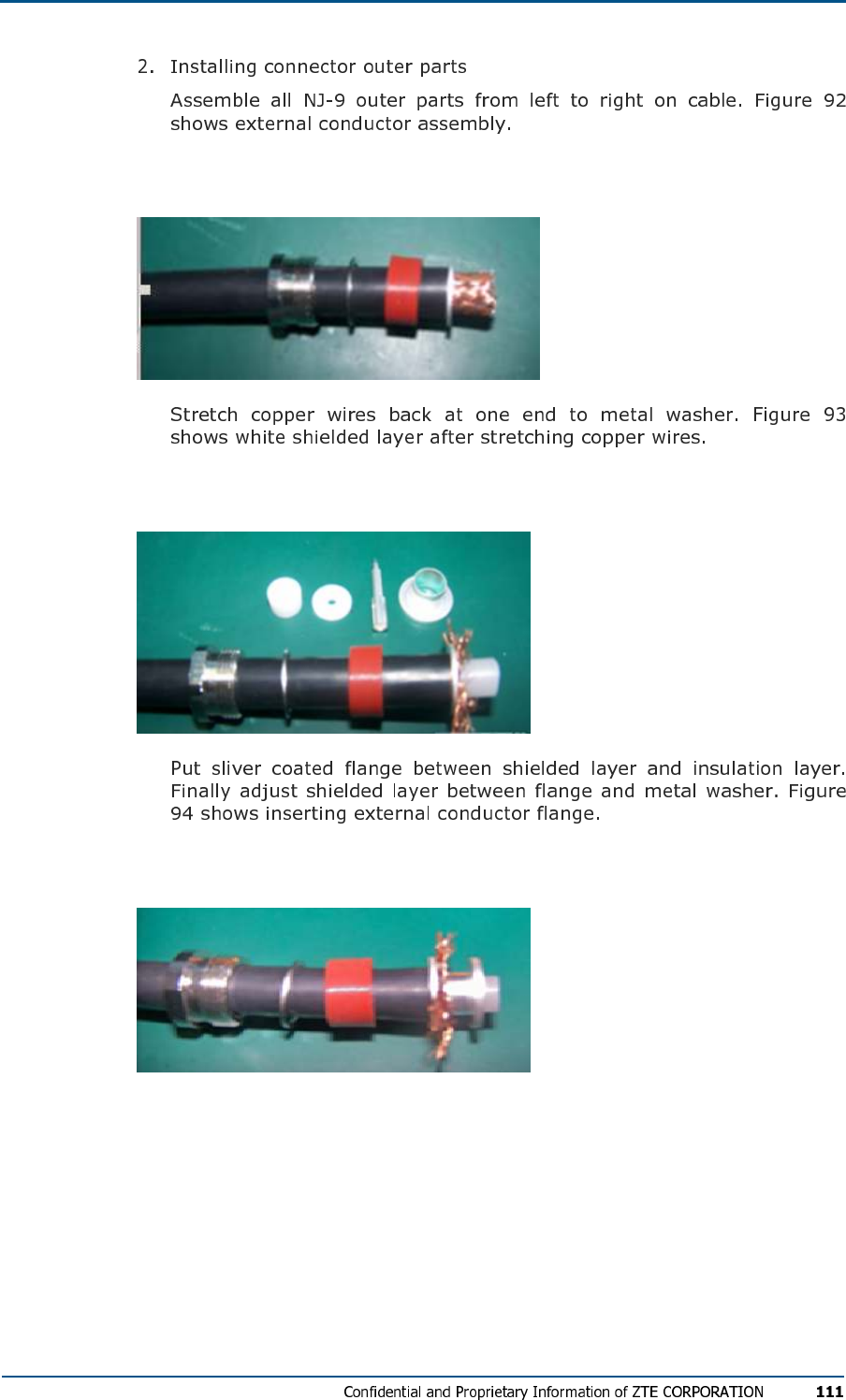 2. Installing connector outer parts

Assemble all NJ-9 outer parts from left to right on cable. Figure 92 shows external conductor assembly.

Stretch copper wires back at one end to metal washer. Figure 93 shows white shielded layer after stretching copper wires.

Put sliver coated flange between shielded layer and insulation layer. Finally adjust shielded layer between flange and metal washer. Figure 94 shows inserting external conductor flange.

Confidential and Proprietary Information of ZTE CORPORATION 111