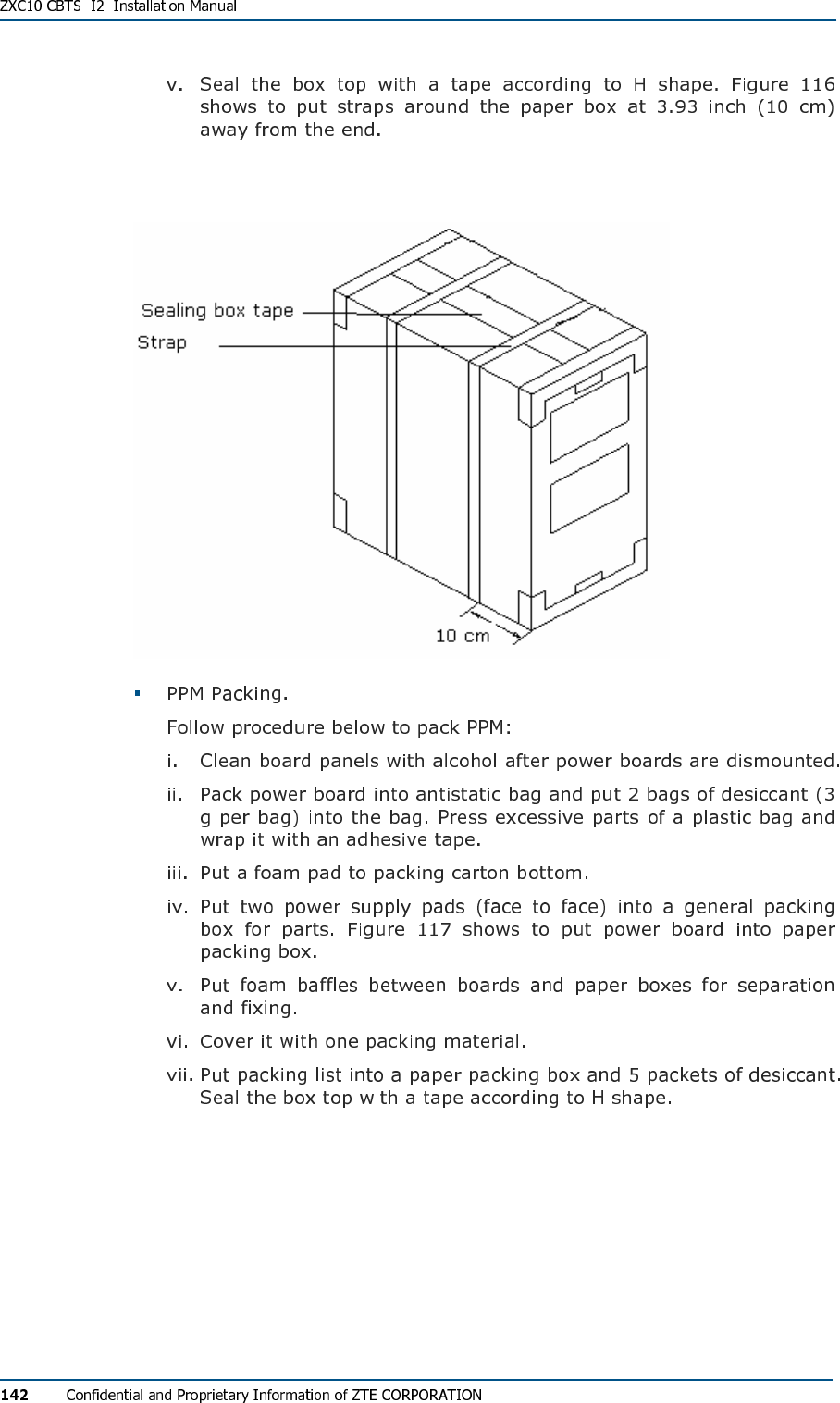 ZXC10 CBTS I2 Installation Manual

v. Seal the box top with a tape according to H shape. Figure 116 shows to put straps around the paper box at 3.93 inch (10 cm) away from the end.

Sealing box tape
Strap
10 cm

▪ PPM Packing.

Follow procedure below to pack PPM:

i. Clean board panels with alcohol after power boards are dismounted.

ii. Pack power board into antistatic bag and put 2 bags of desiccant (3 g per bag) into the bag. Press excessive parts of a plastic bag and wrap it with an adhesive tape.

iii. Put a foam pad to packing carton bottom.

iv. Put two power supply pads (face to face) into a general packing box for parts. Figure 117 shows to put power board into paper packing box.

v. Put foam baffles between boards and paper boxes for separation and fixing.

vi. Cover it with one packing material.

vii. Put packing list into a paper packing box and 5 packets of desiccant. Seal the box top with a tape according to H shape.

142 Confidential and Proprietary Information of ZTE CORPORATION