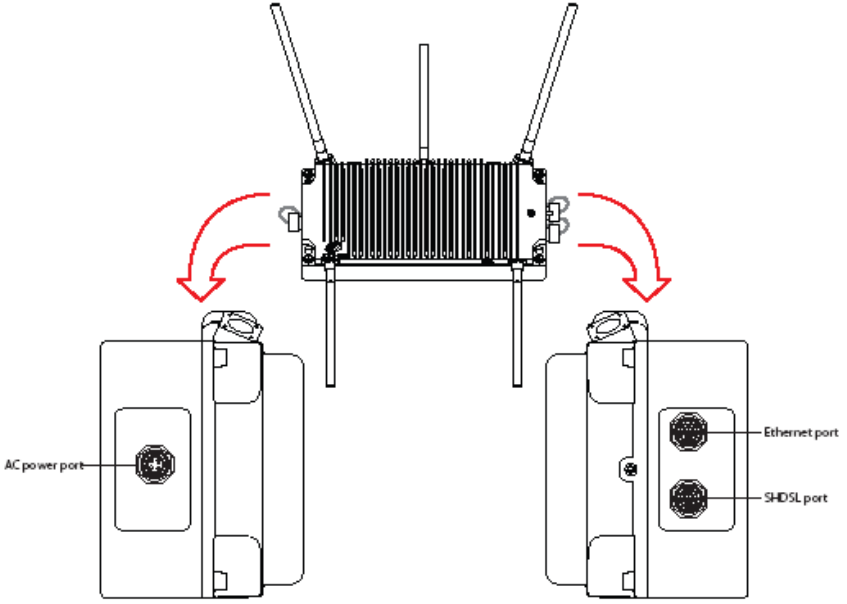 AC power port

Ethernet port

SHDSL port