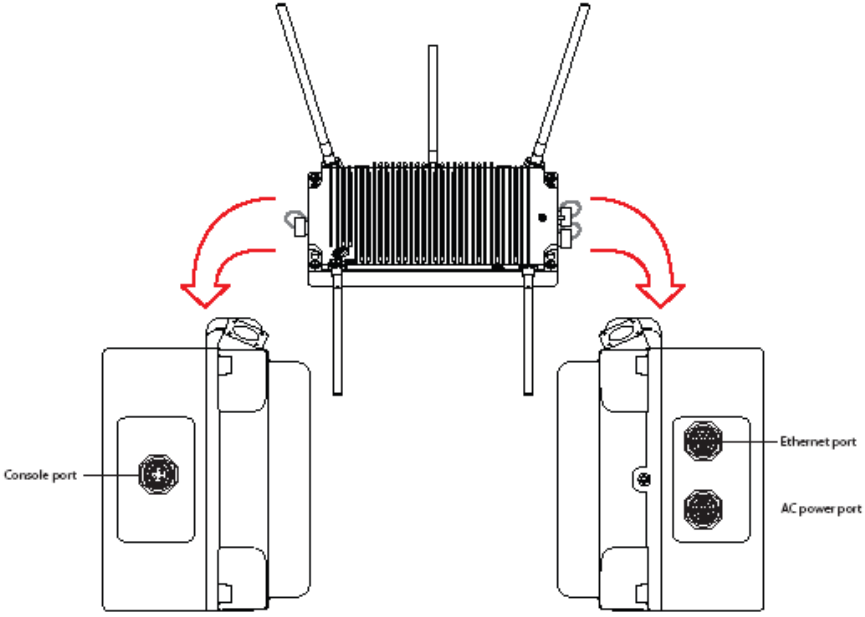 Console port

Ethernet port

AC power port