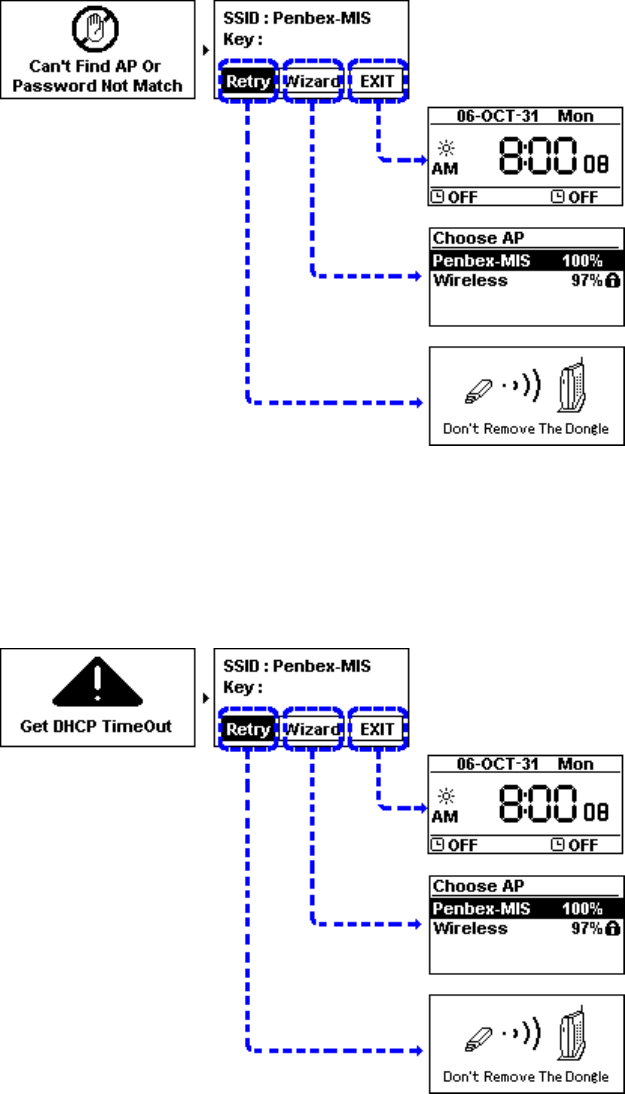 Can't Find AP Or Password Not Match

SSID : Penbex-MIS
Key :

Retry Wizard EXIT

06-OCT-31 Mon
AM 8:00 08
OFF OFF

Choose AP
Penbex-MIS 100%
Wireless 97%

Don't Remove The Dongle

Get DHCP TimeOut

SSID : Penbex-MIS
Key :

Retry Wizard EXIT

06-OCT-31 Mon
AM 8:00 08
OFF OFF

Choose AP
Penbex-MIS 100%
Wireless 97%

Don't Remove The Dongle