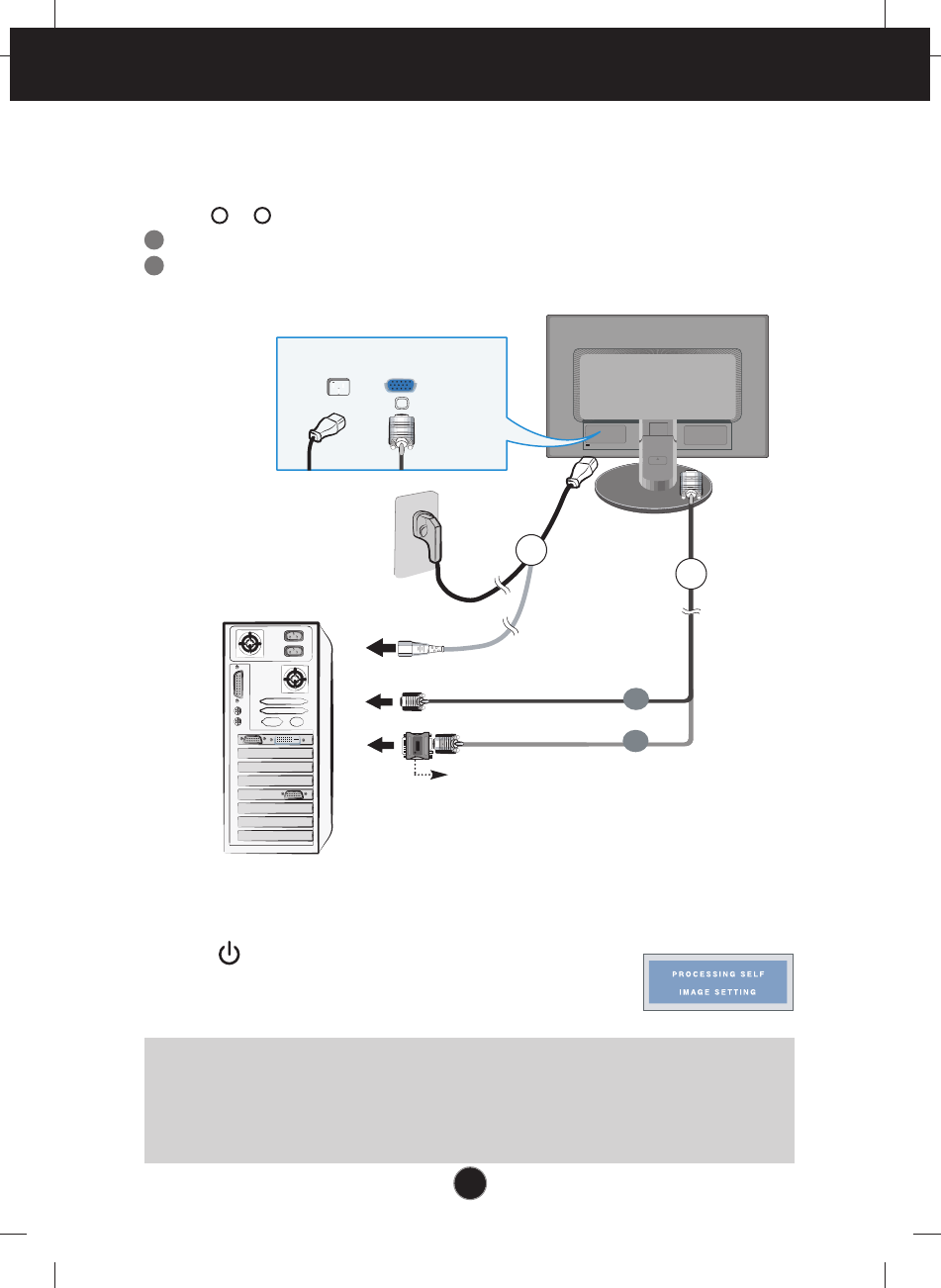 PROCESSING SELF
IMAGE SETTING