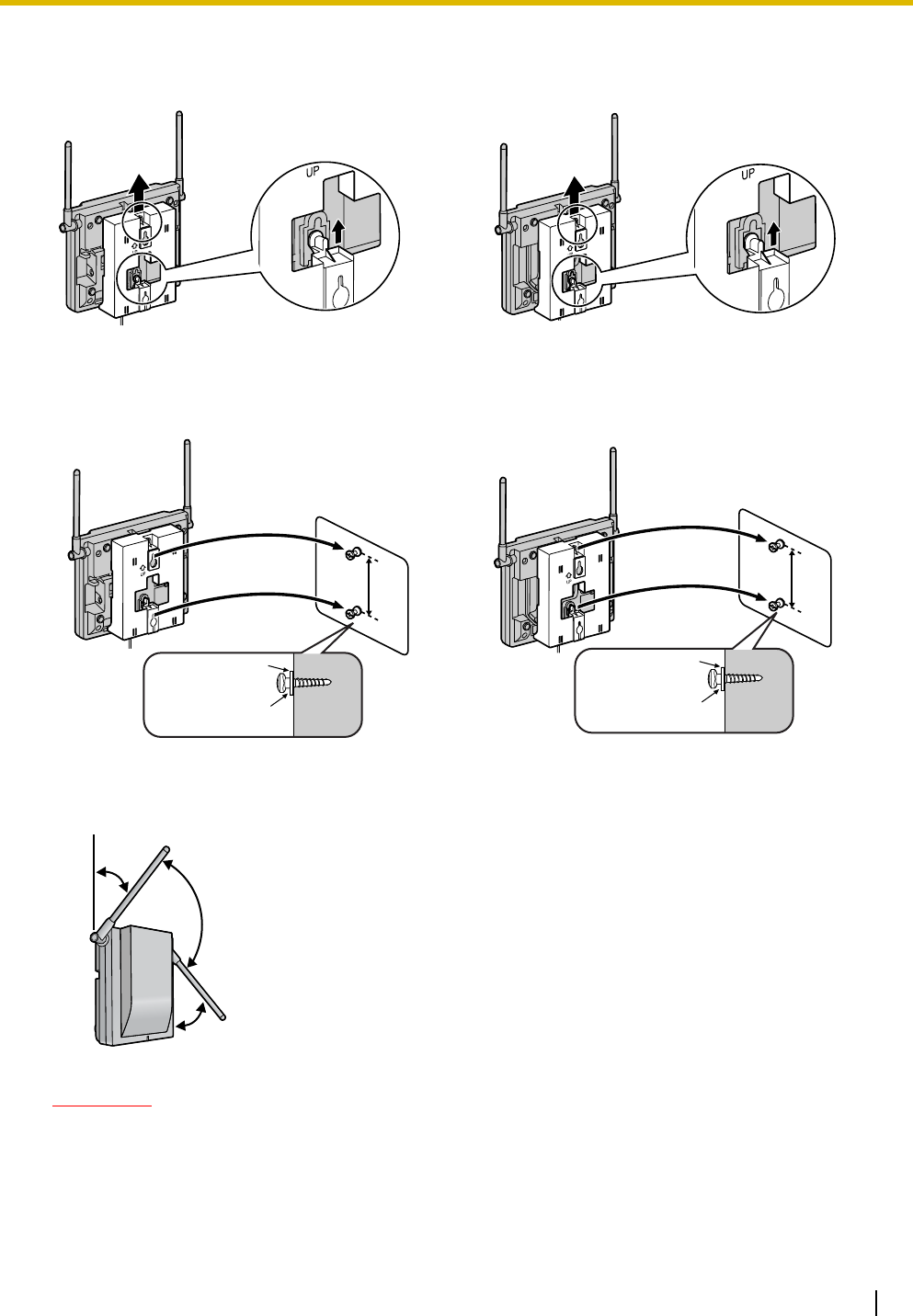 UP

UP