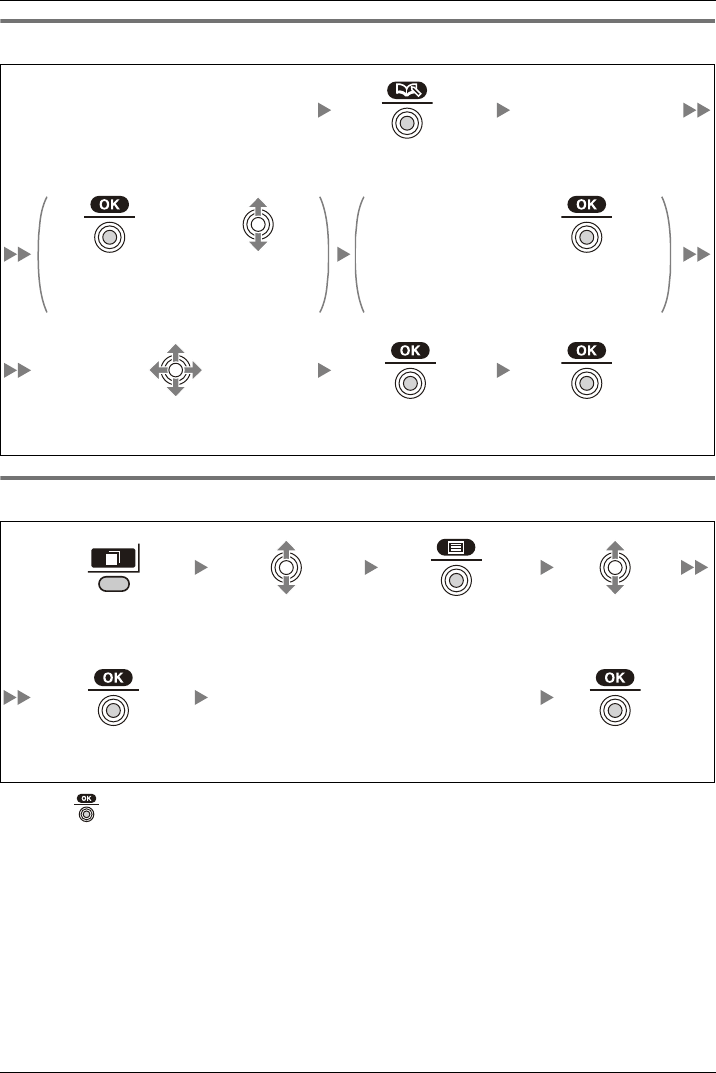 OK

OK

OK

OK

OK

OK

OK