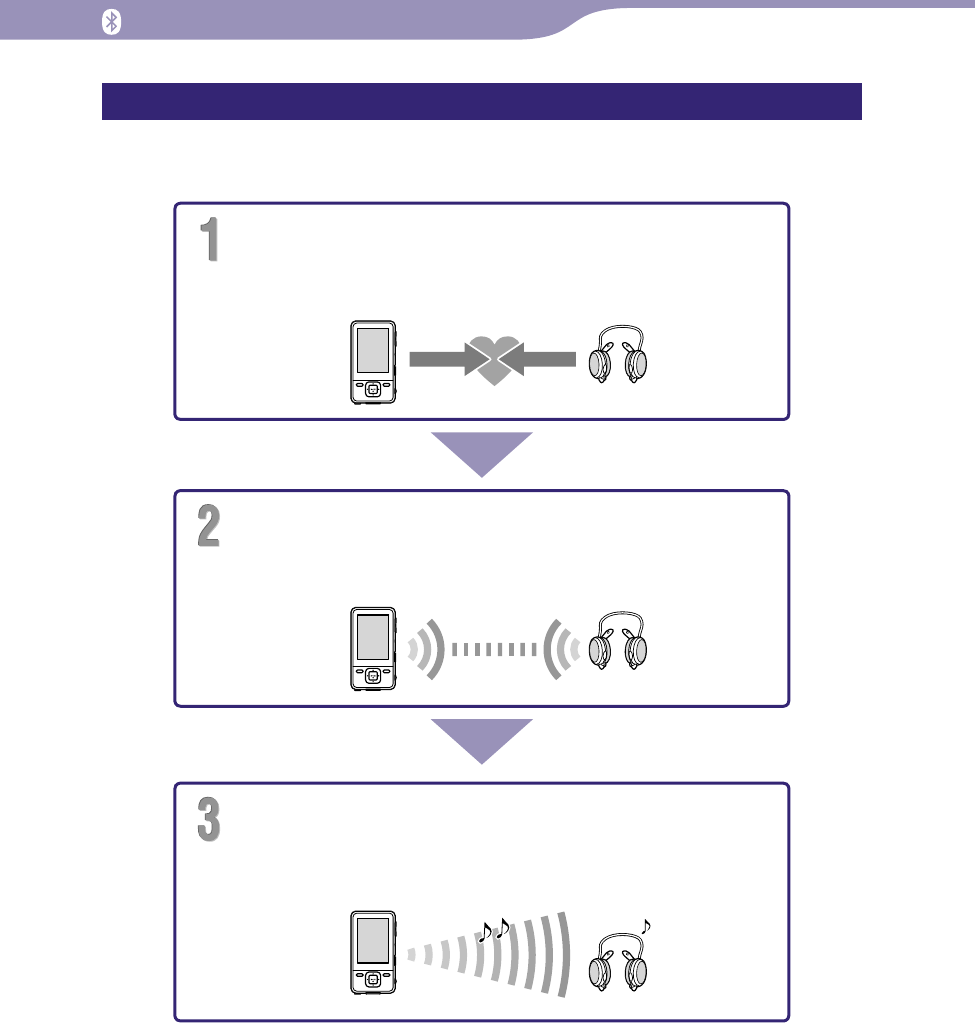 1

2

3