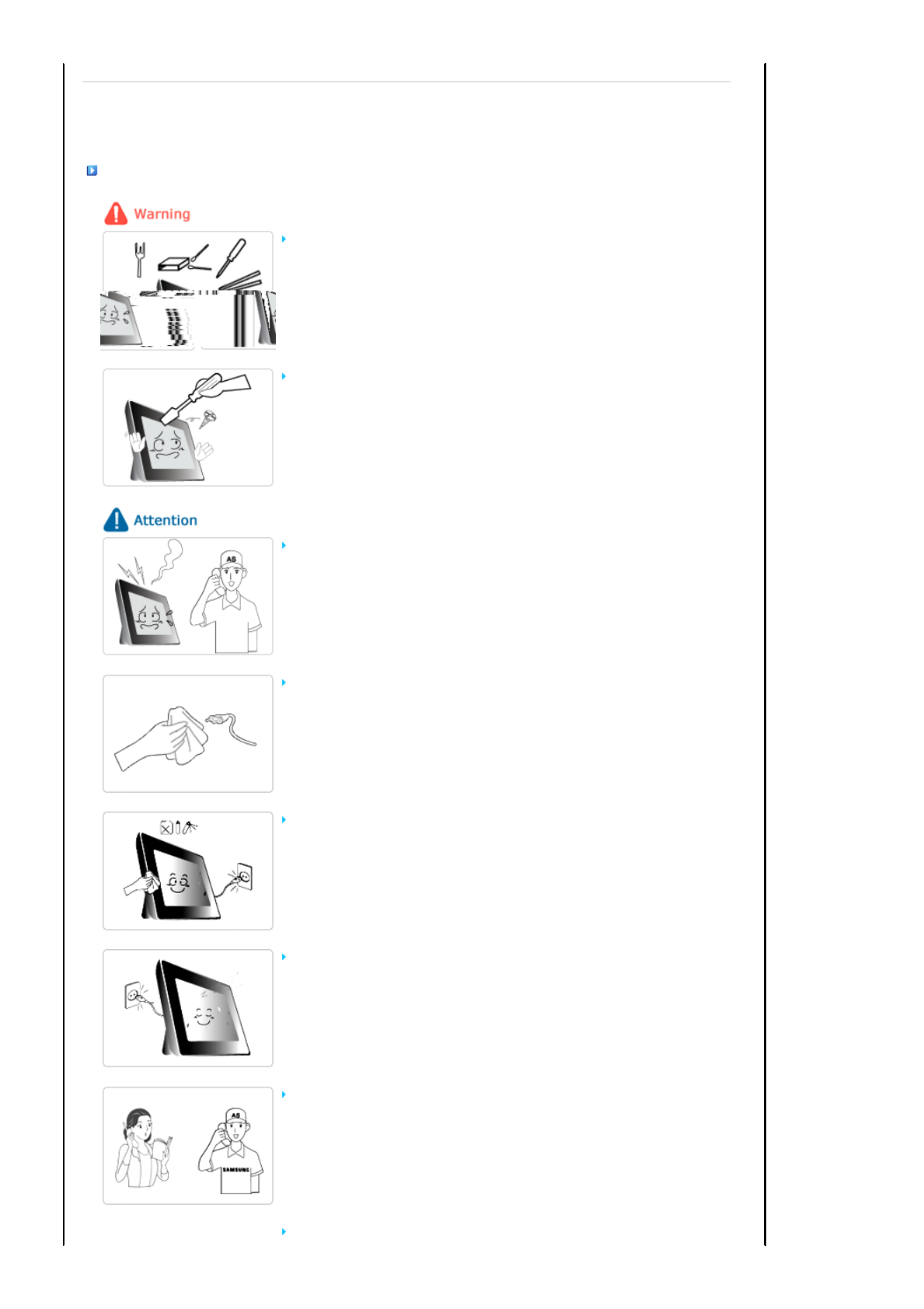 Warning

Attention

AS

AS

SAMSUNG