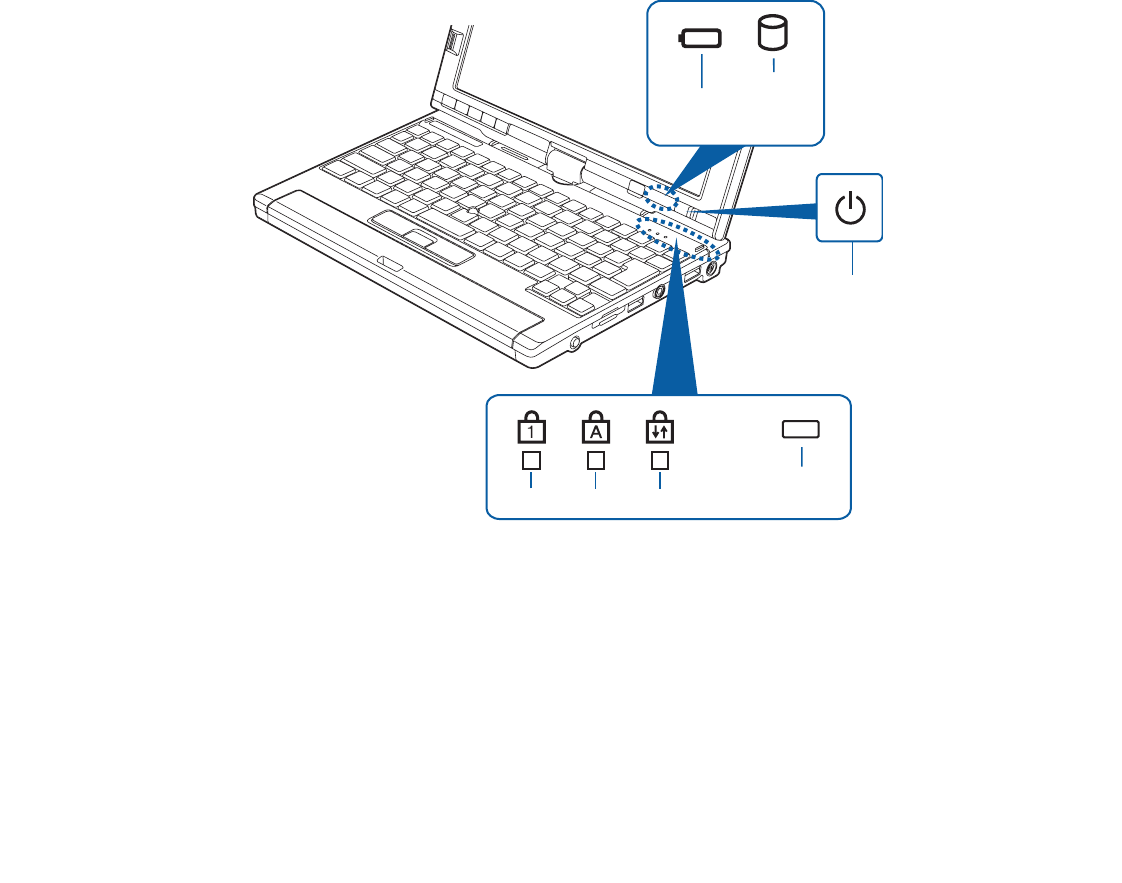 1

A