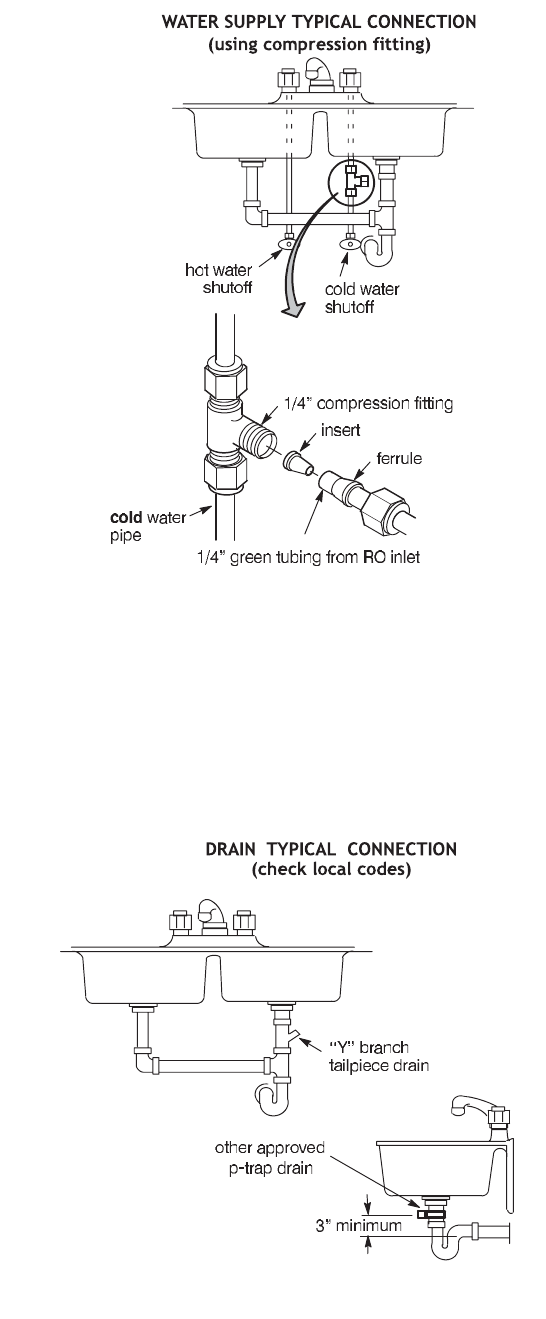 WATER SUPPLY TYPICAL CONNECTION
(using compression fitting)

hot water shutoff

cold water shutoff

1/4" compression fitting

insert

ferrule

cold water pipe

1/4" green tubing from RO inlet

DRAIN TYPICAL CONNECTION
(check local codes)

"Y" branch tailpiece drain

other approved p-trap drain

3" minimum