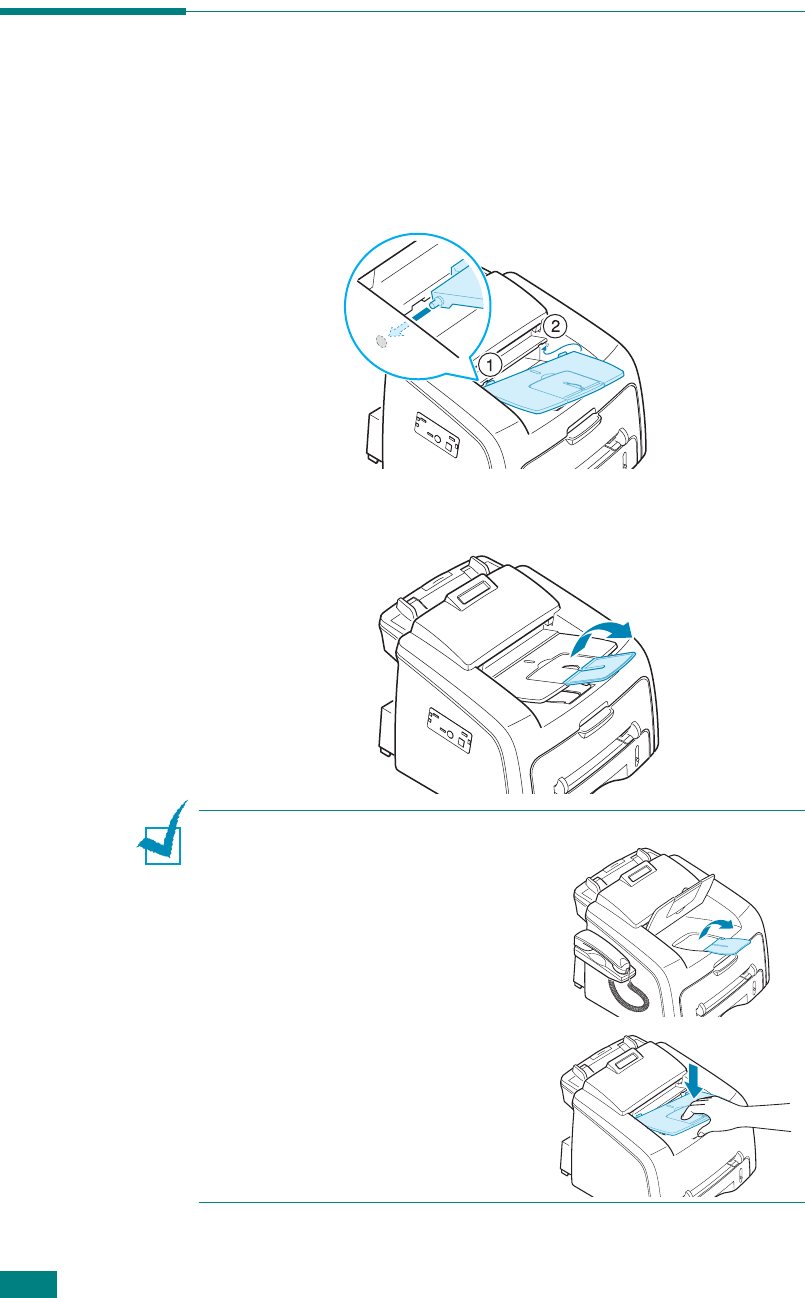 ①
②