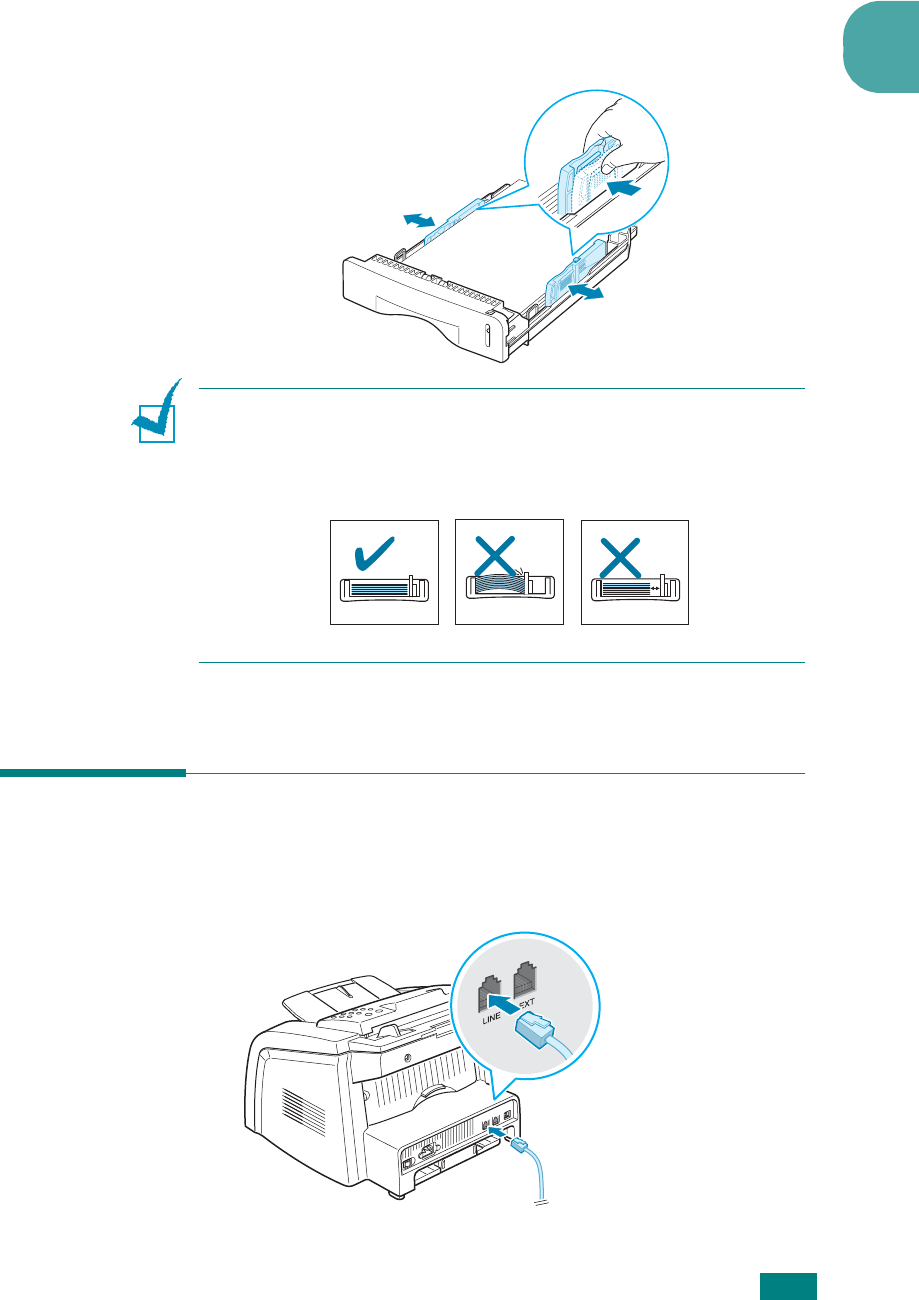 LINE

EXT