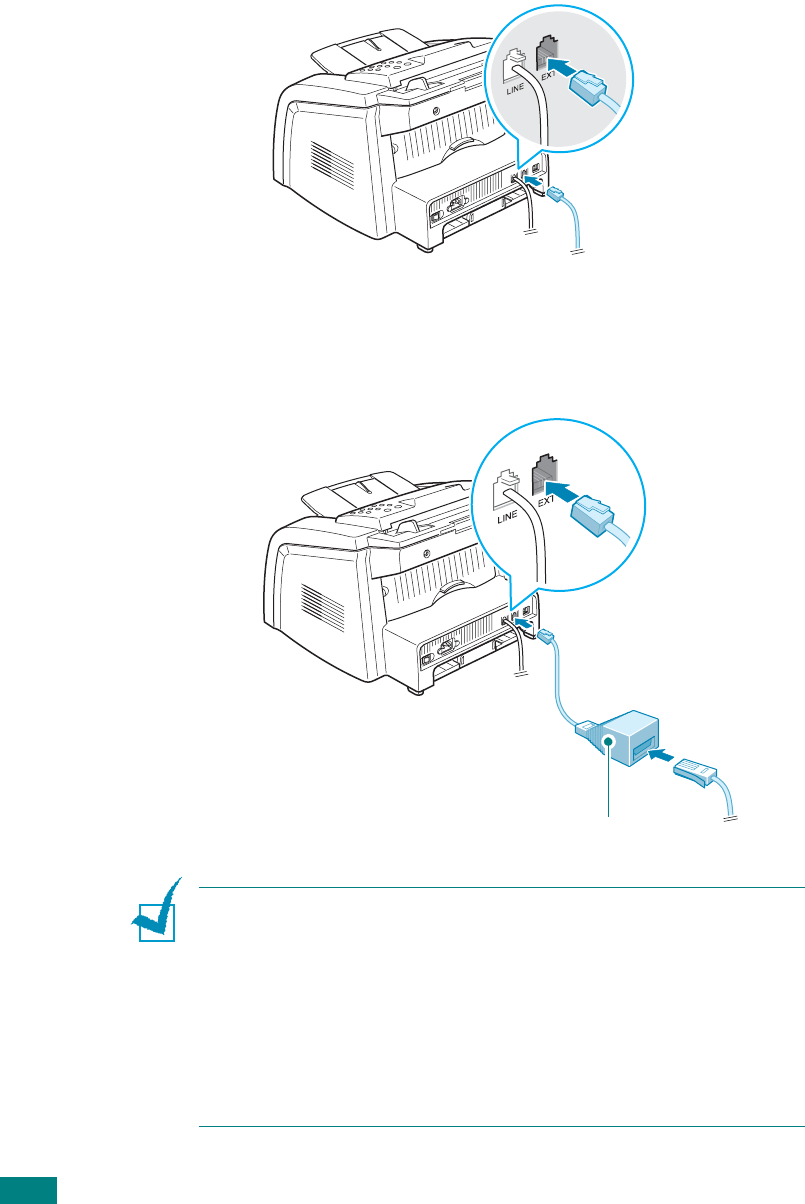 LINE EXT

LINE EXT