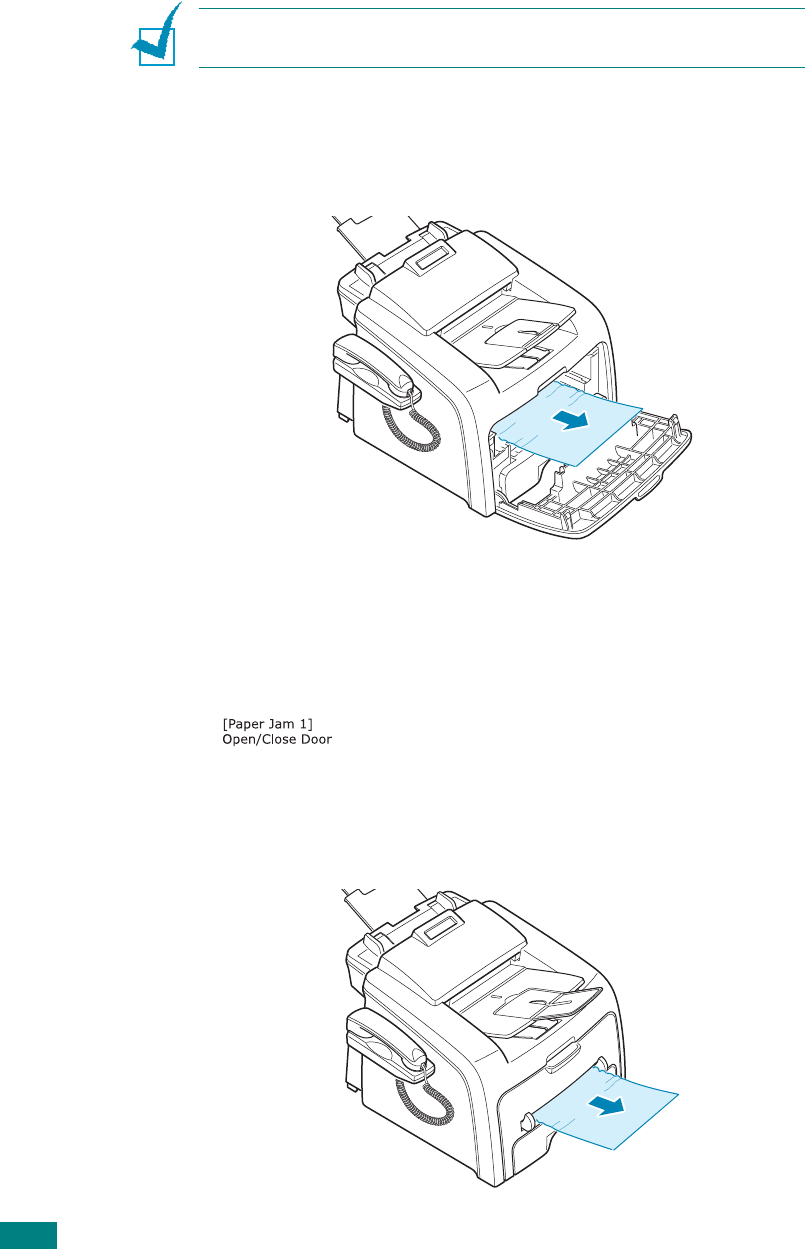 [Paper Jam 1]
Open/Close Door