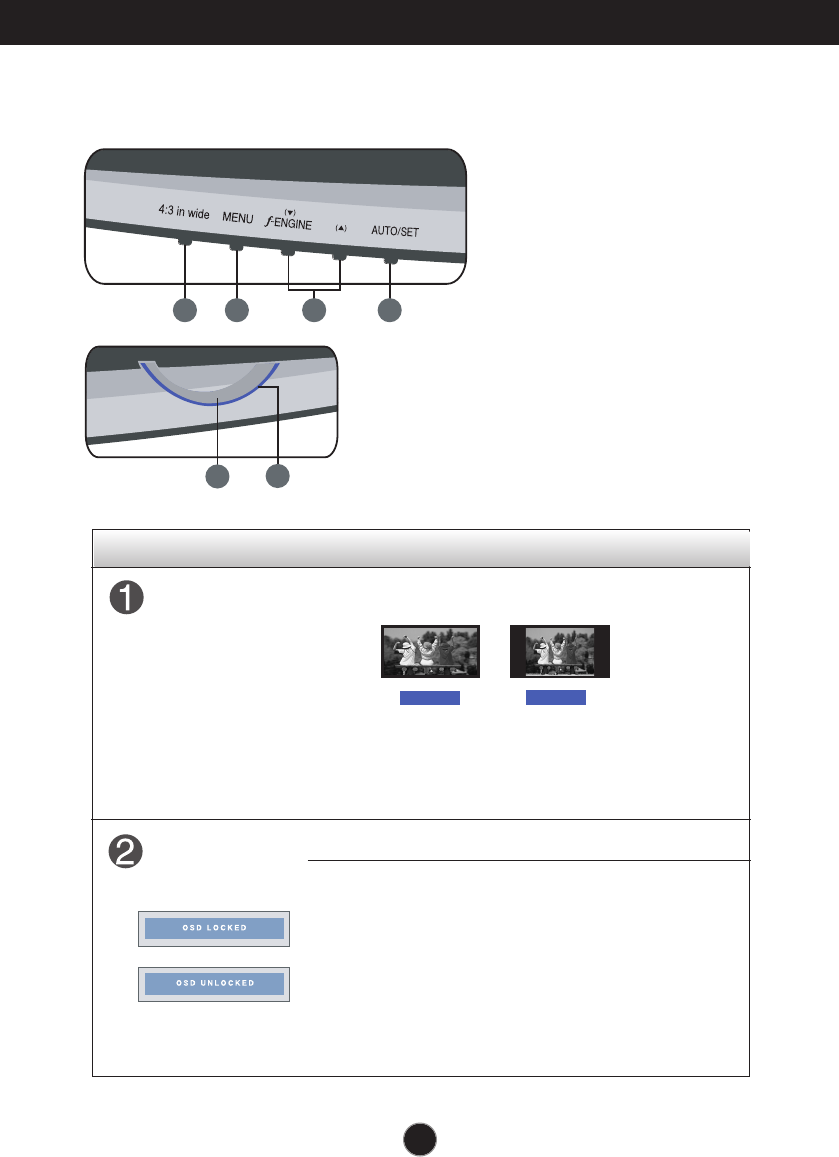 4:3 in wide

MENU

(▼)

$f$-ENGINE

(▲)

AUTO/SET

OSD LOCKED

OSD UNLOCKED