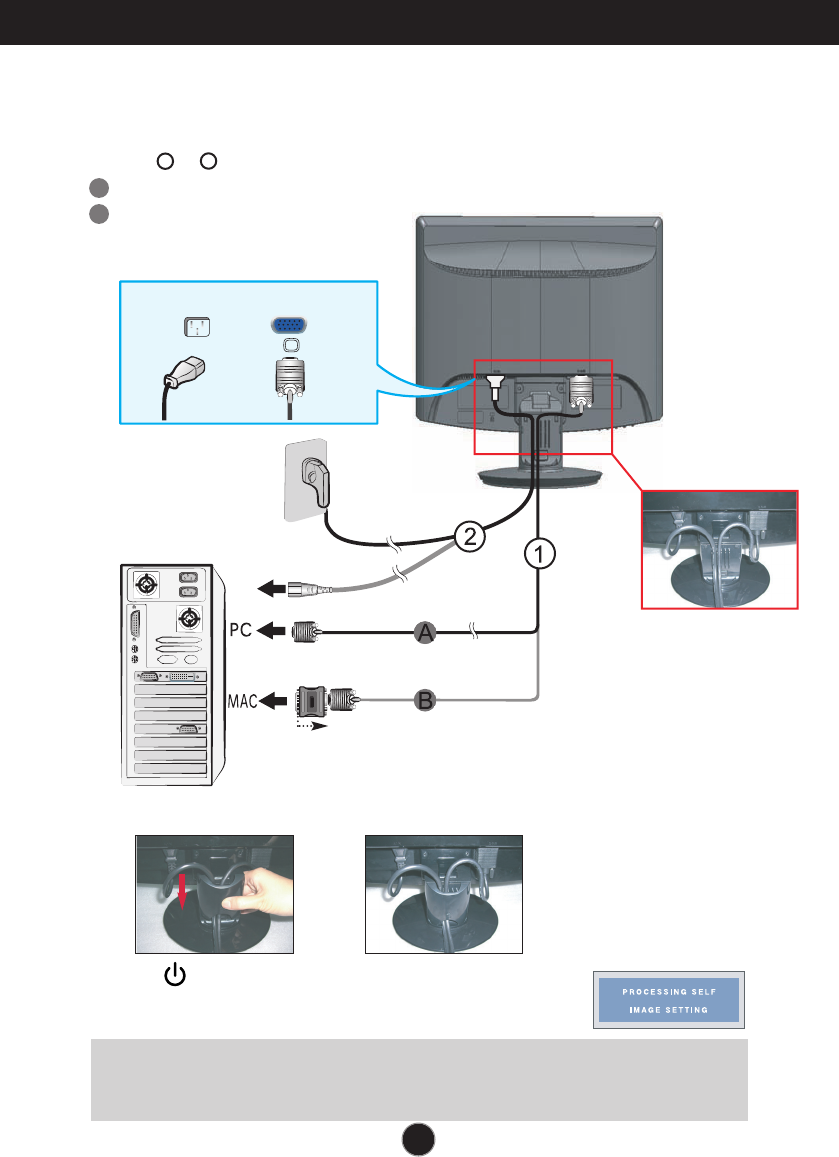 2

1

PC

A

MAC

B

PROCESSING SELF
IMAGE SETTING