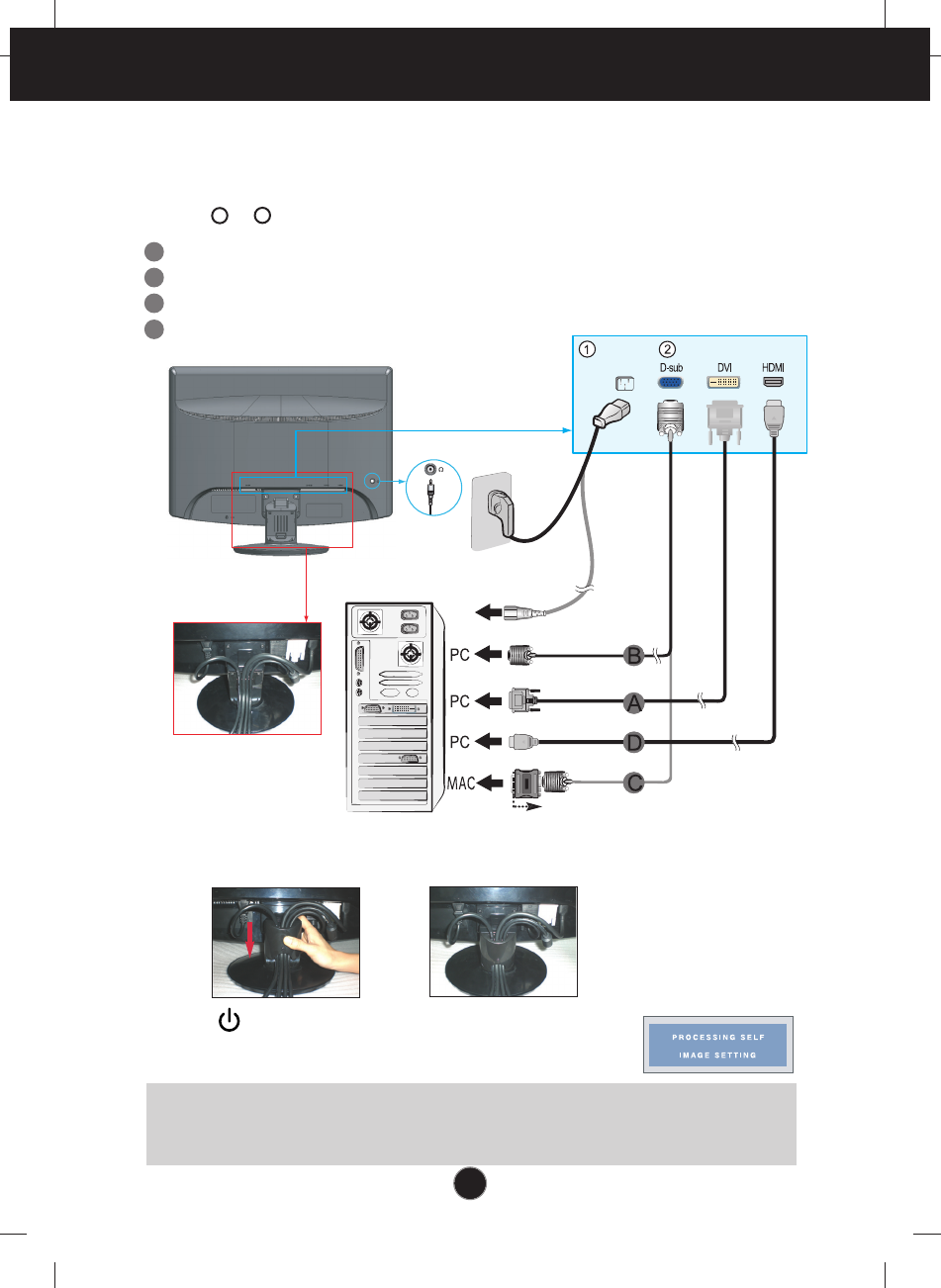 1
2
D-sub
DVI
HDMI
PC
B
PC
A
PC
D
MAC
C
PROCESSING SELF
IMAGE SETTING