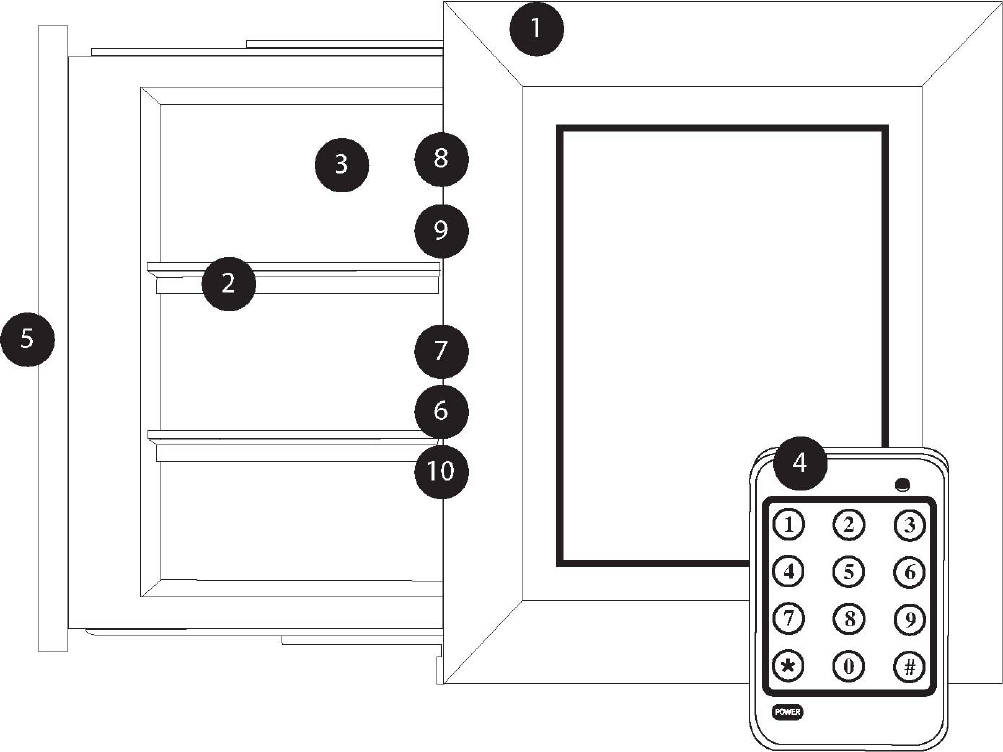 1
3
8
9
2
5
7
6
10
4
1 2 3
4 5 6
7 8 9
* 0 #
POWER