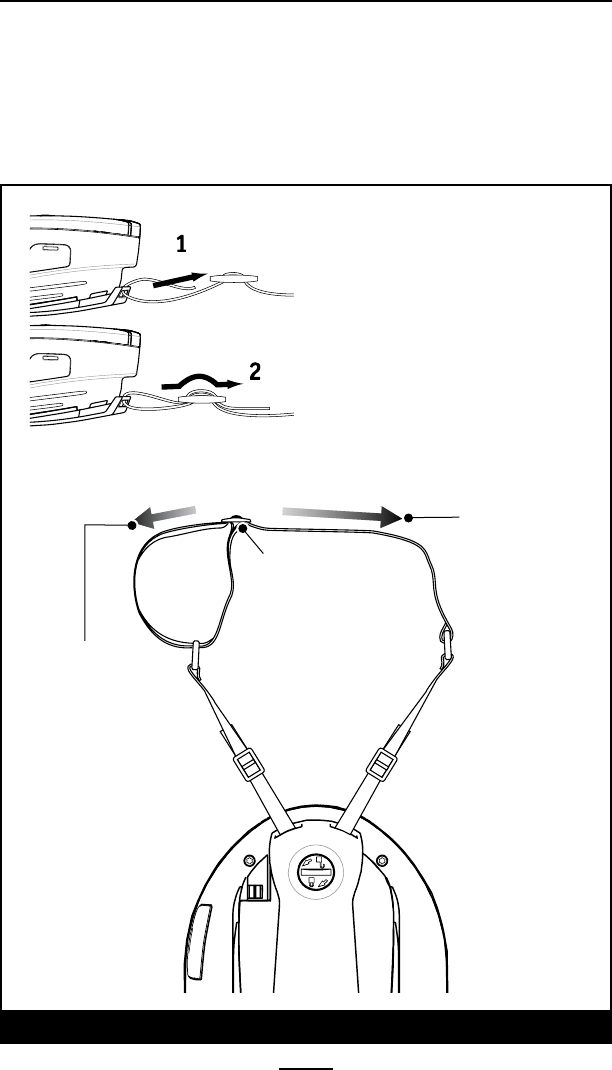 1

2