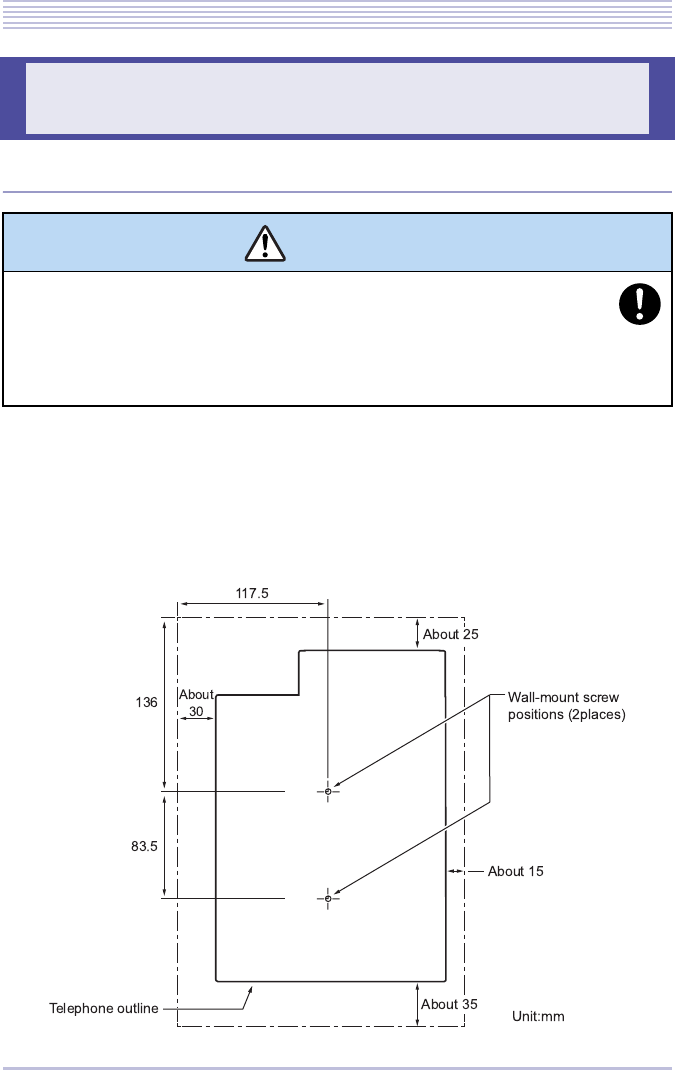 117.5

About 25

136

About 30

Wall-mount screw positions (2places)

83.5

About 15

Telephone outline

About 35

Unit:mm