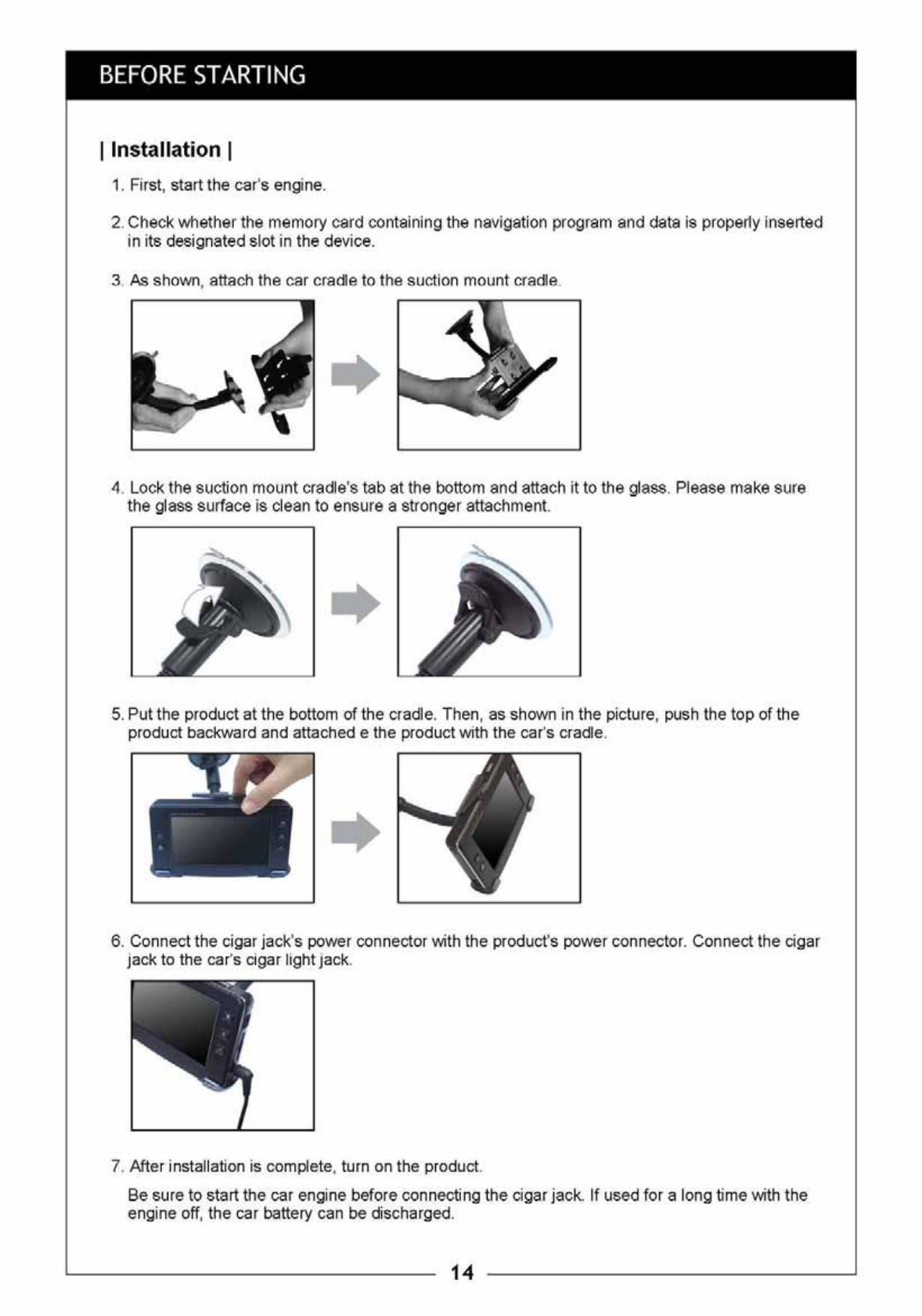 BEFORE STARTING

| Installation |

1. First, start the car's engine.

2. Check whether the memory card containing the navigation program and data is properly inserted in its designated slot in the device.

3. As shown, attach the car cradle to the suction mount cradle.

4. Lock the suction mount cradle's tab at the bottom and attach it to the glass. Please make sure the glass surface is clean to ensure a stronger attachment.

5. Put the product at the bottom of the cradle. Then, as shown in the picture, push the top of the product backward and attached e the product with the car's cradle.

6. Connect the cigar jack's power connector with the product's power connector. Connect the cigar jack to the car's cigar light jack.

7. After installation is complete, turn on the product.

Be sure to start the car engine before connecting the cigar jack. If used for a long time with the engine off, the car battery can be discharged.

14