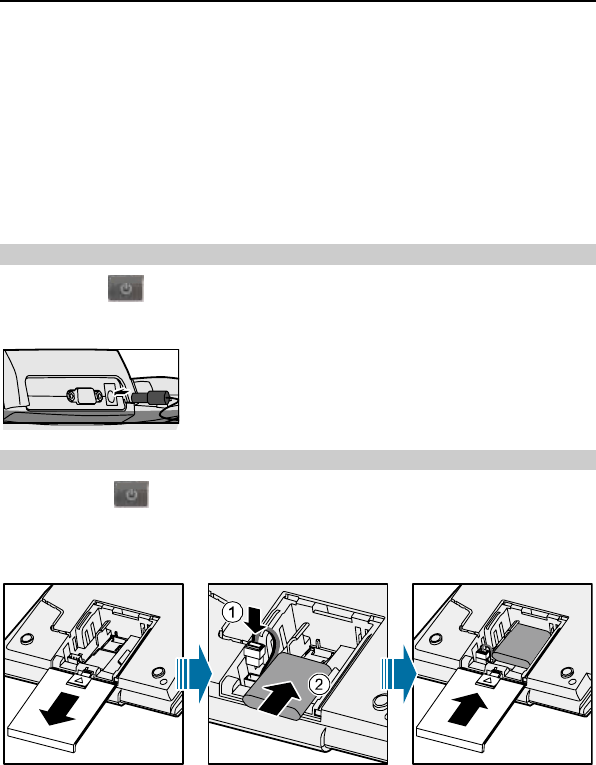 1

2