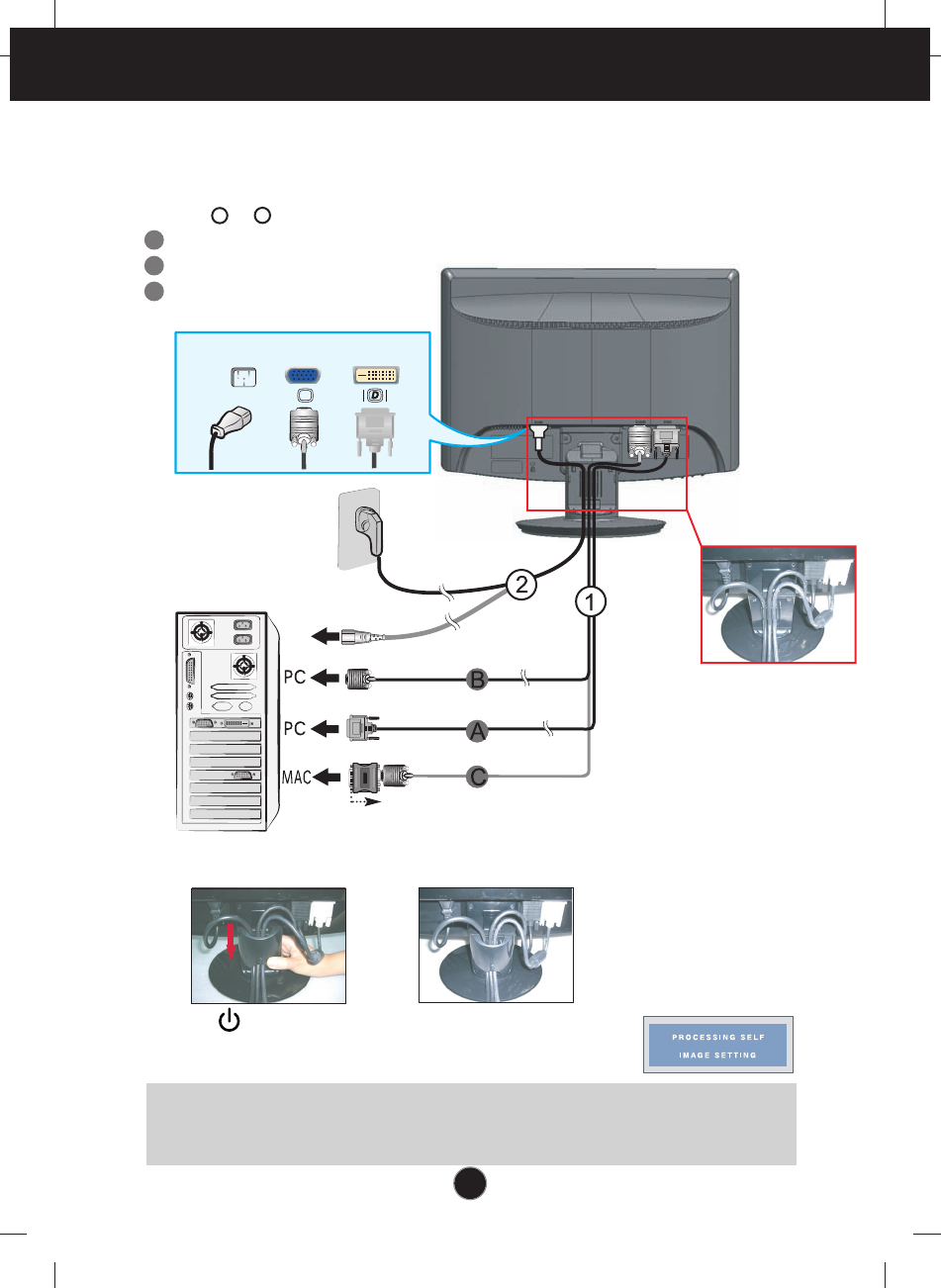 2

1

PC

B

PC

A

MAC

C

PROCESSING SELF
IMAGE SETTING