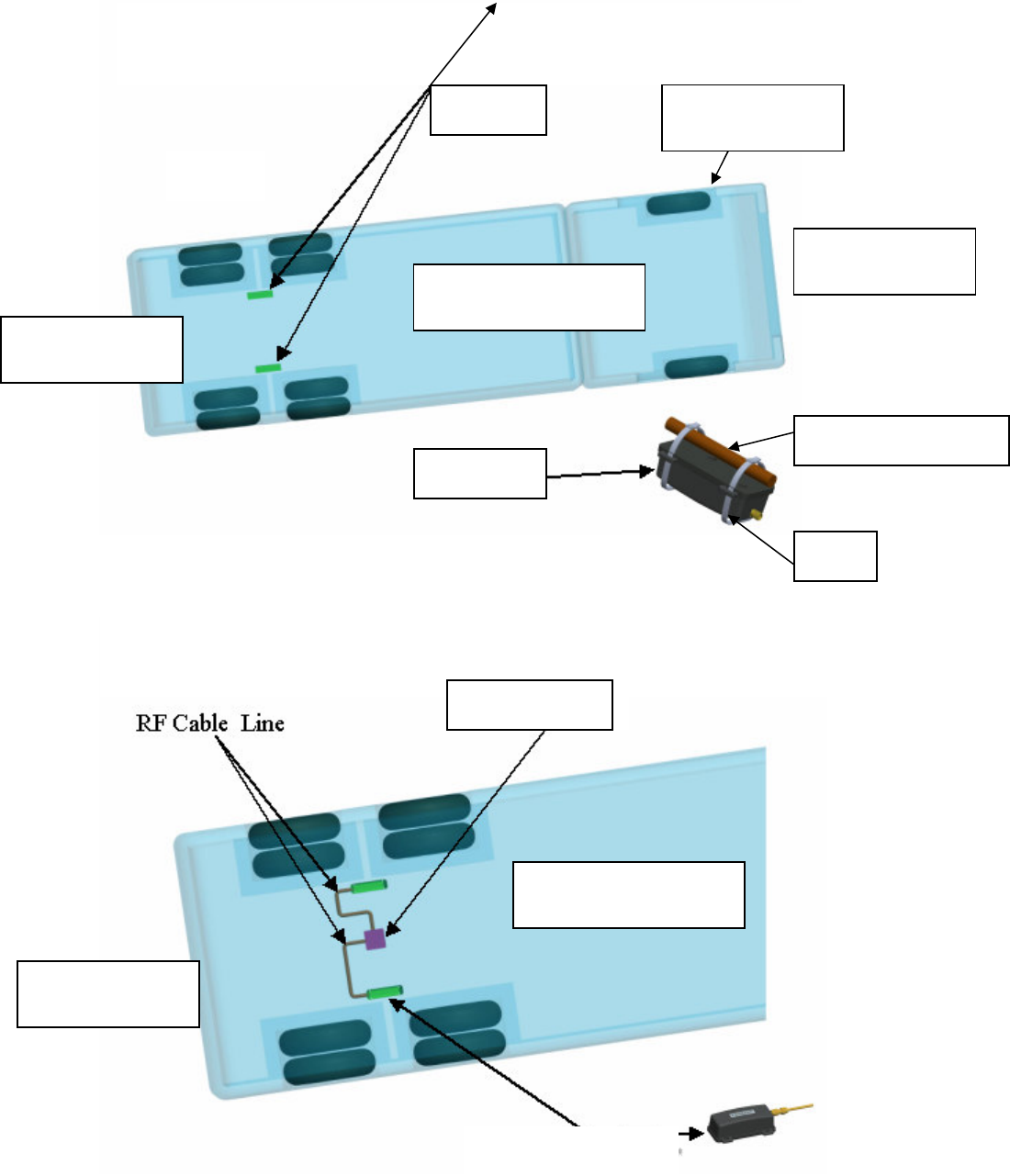 RF Cable Line