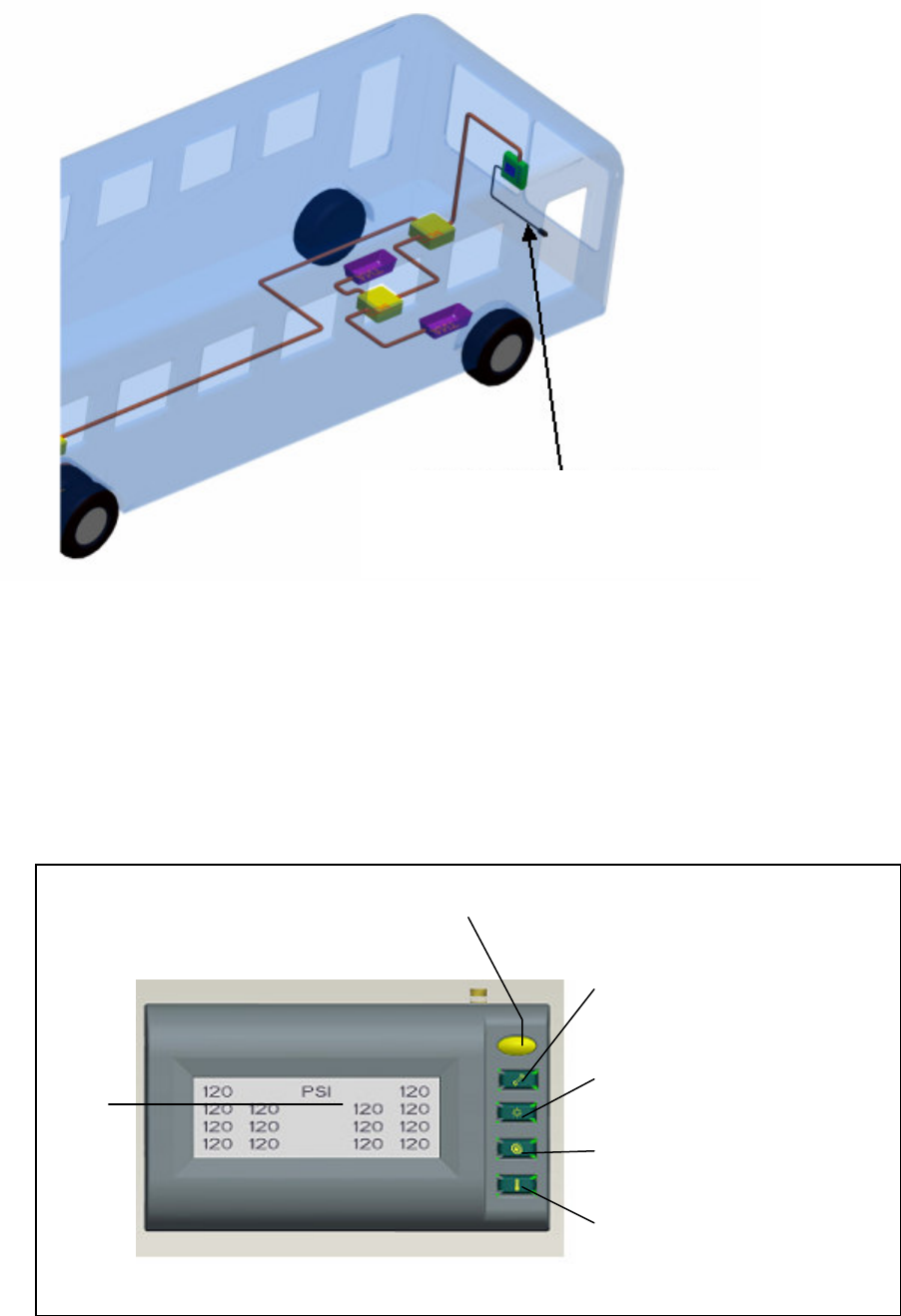 120 PSI 120
120 120 120 120
120 120 120 120
120 120 120 120