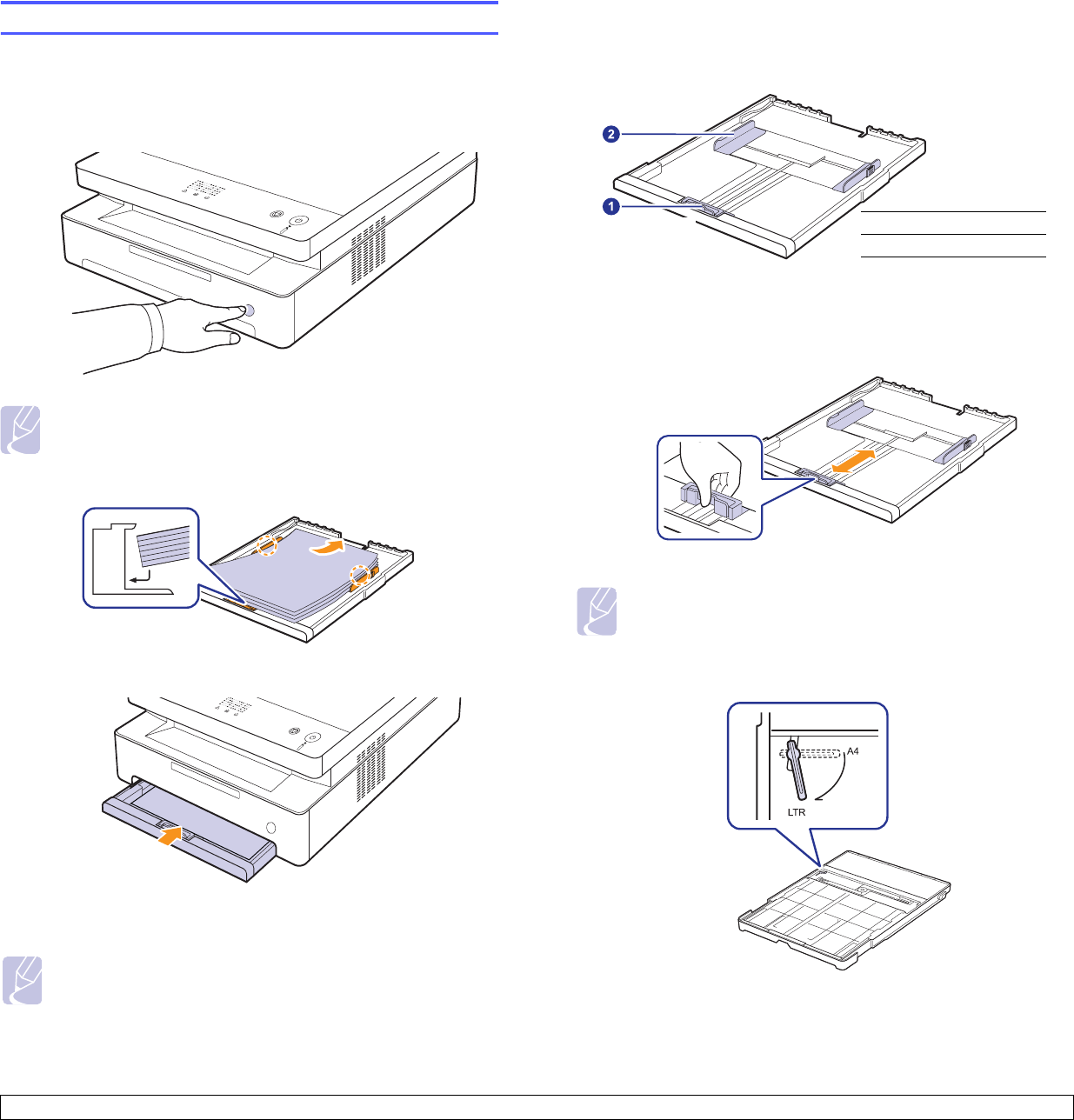 2
1
A4
LTR