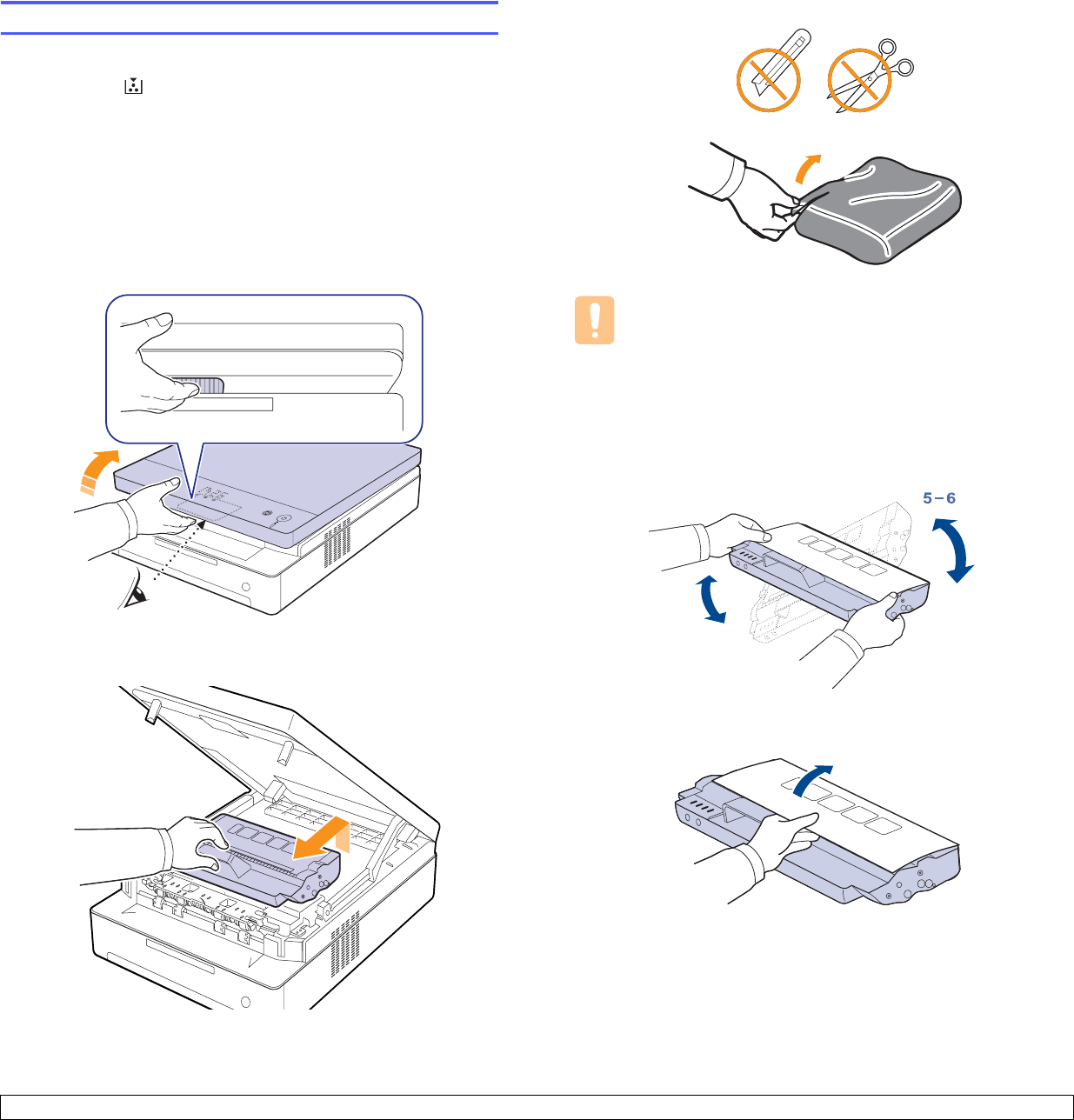 5 – 6