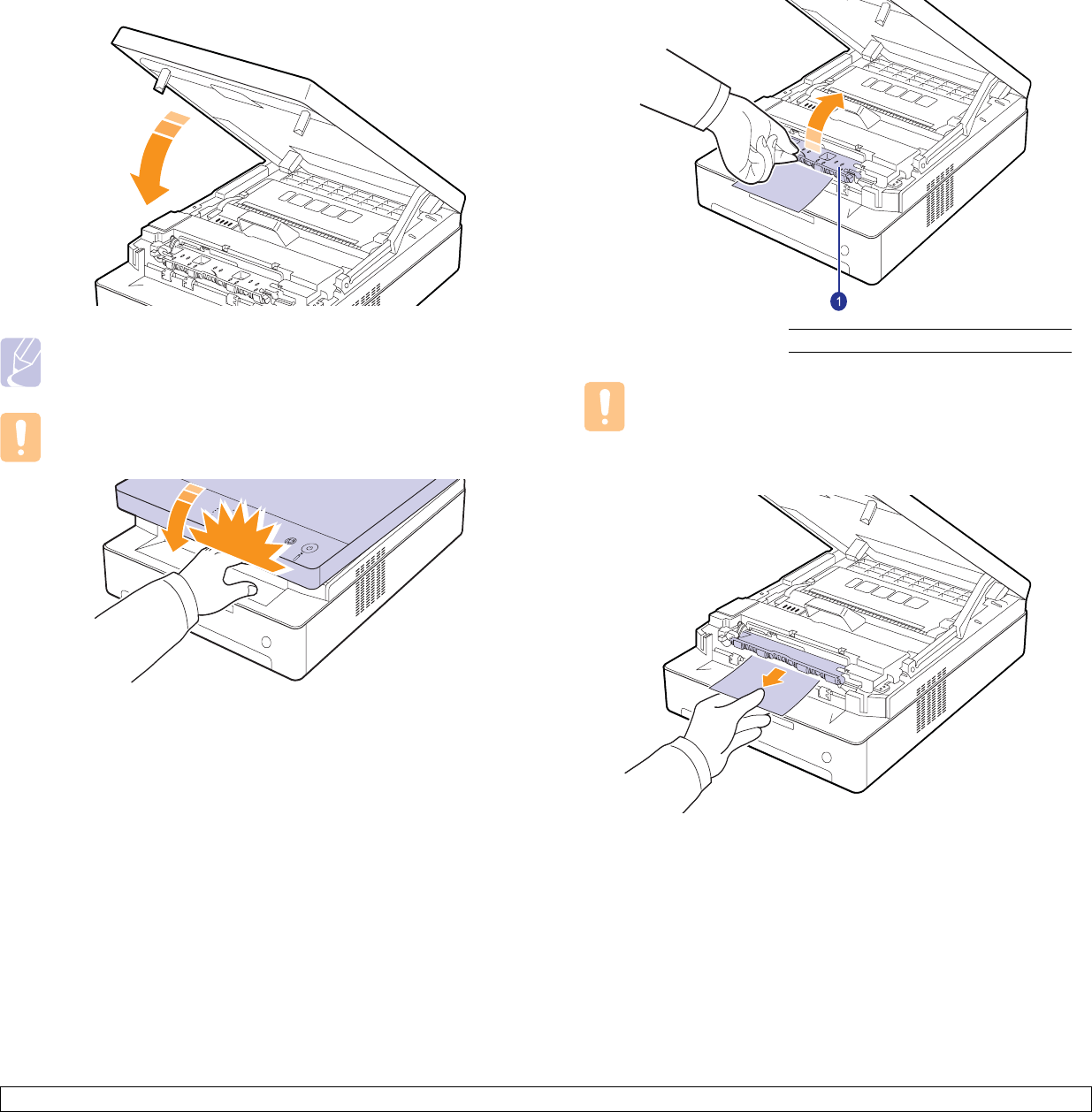 1