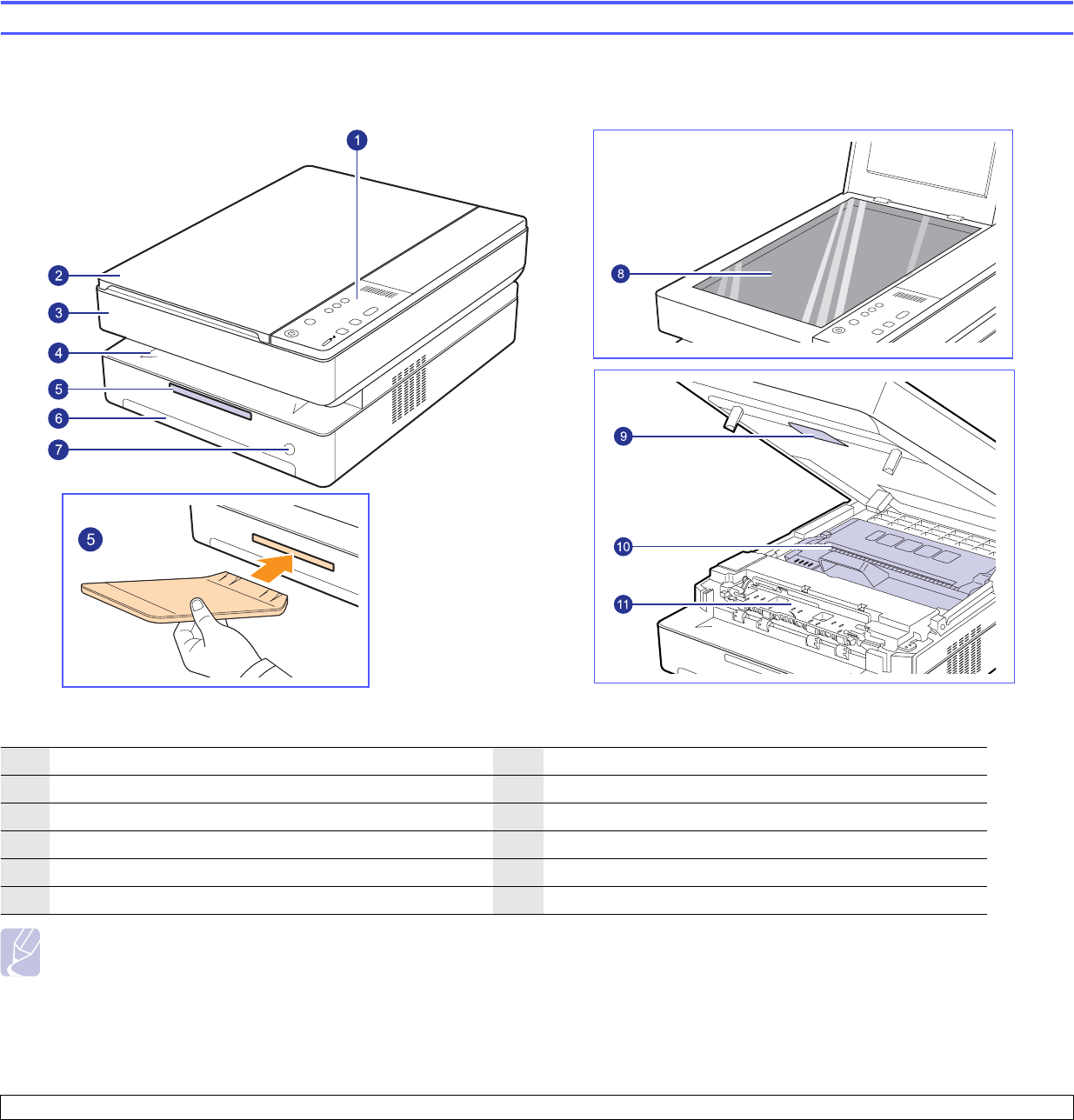 1

2

3

4

5

6

7

5

8

9

10

11