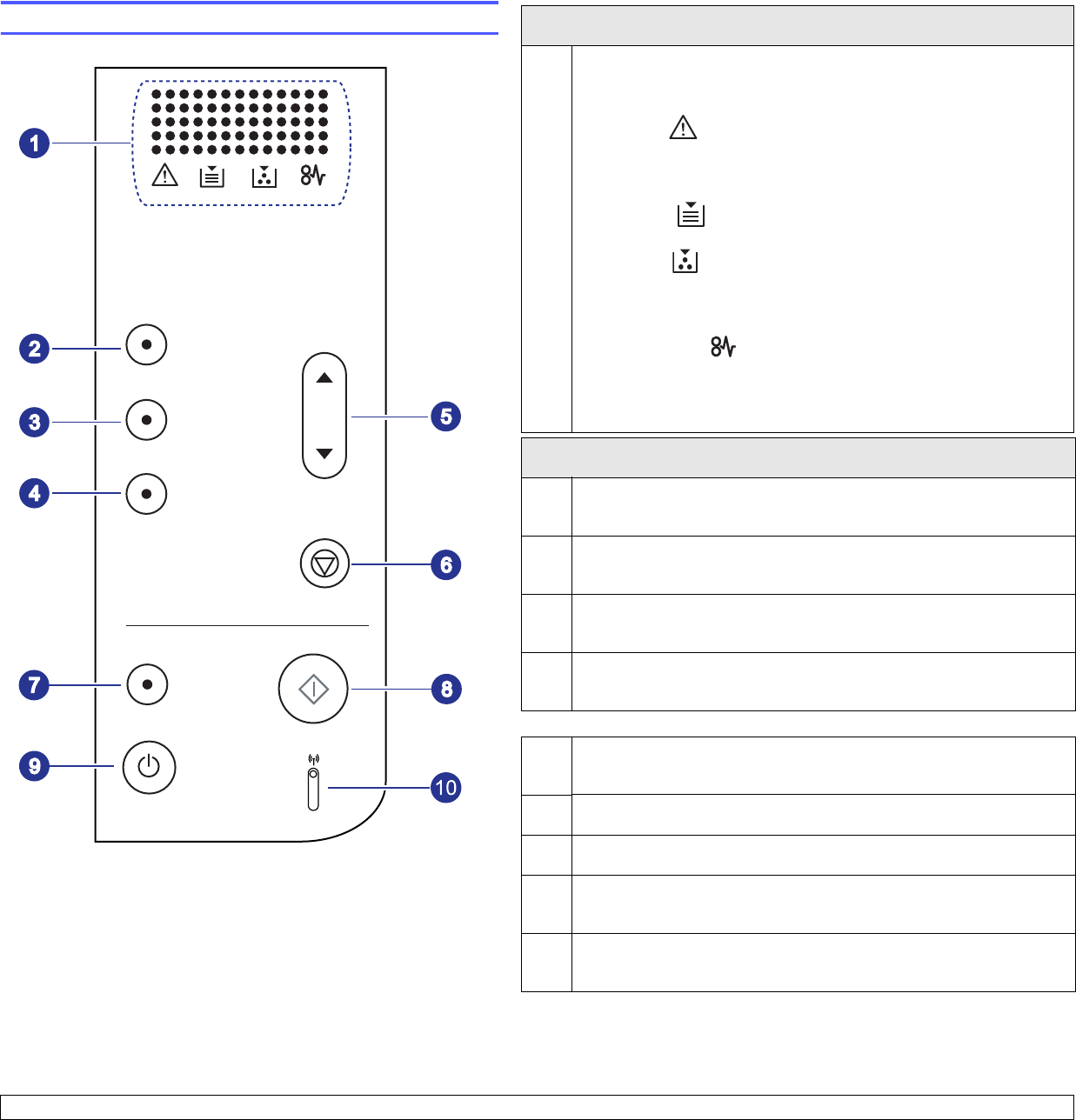 1

2

3

4

5

6

7

8

9

10