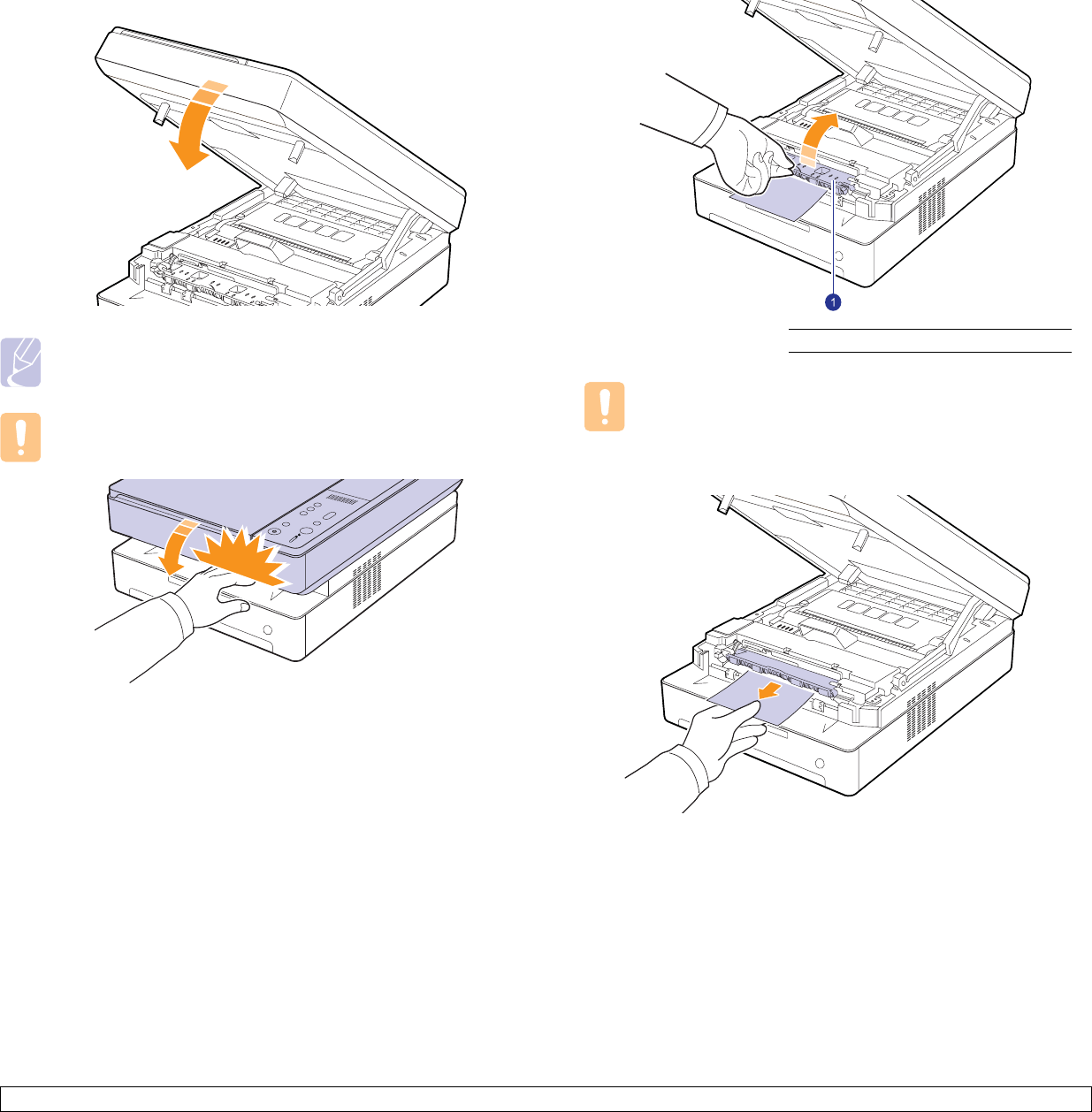 1