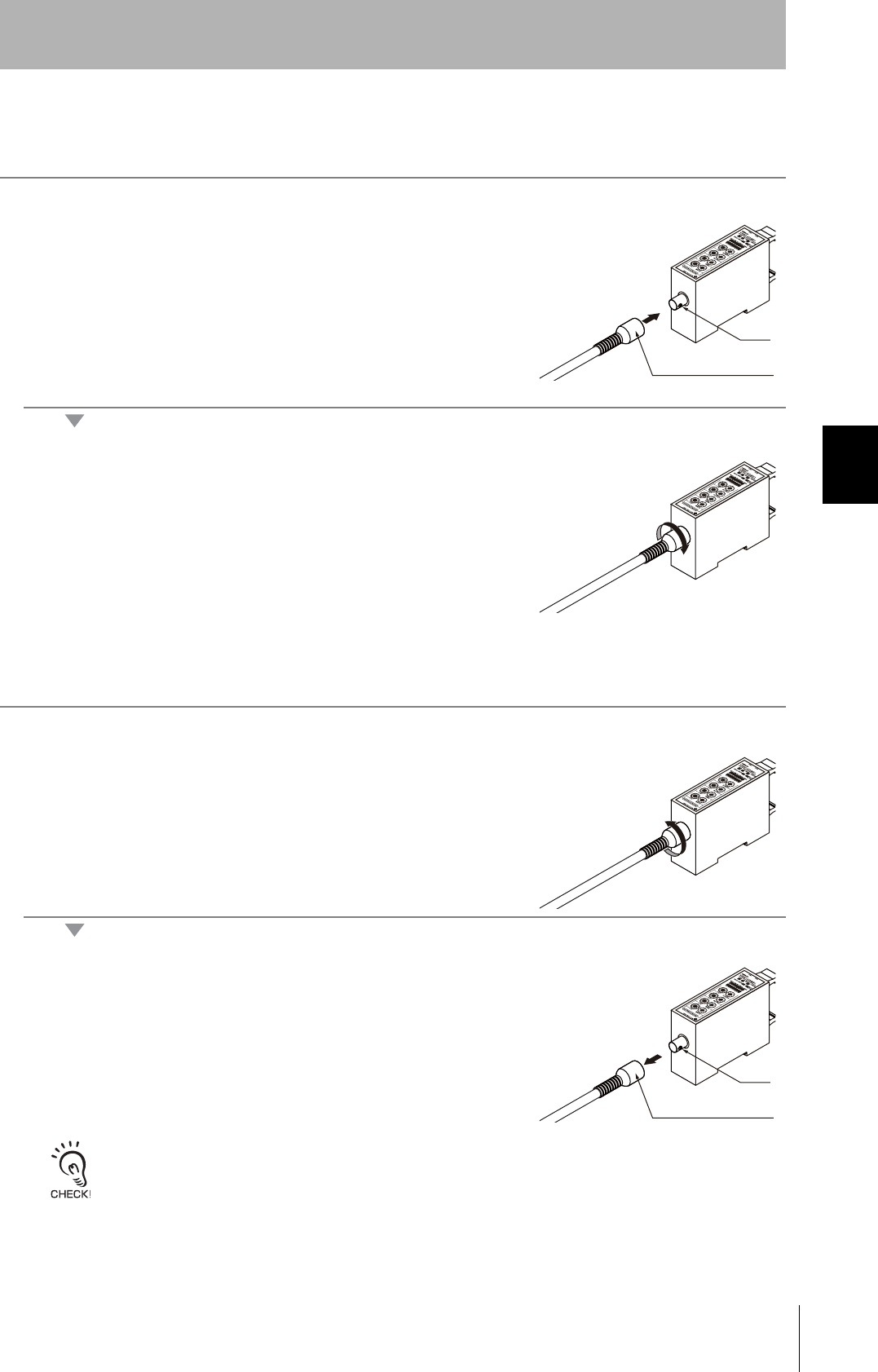 CHECK!