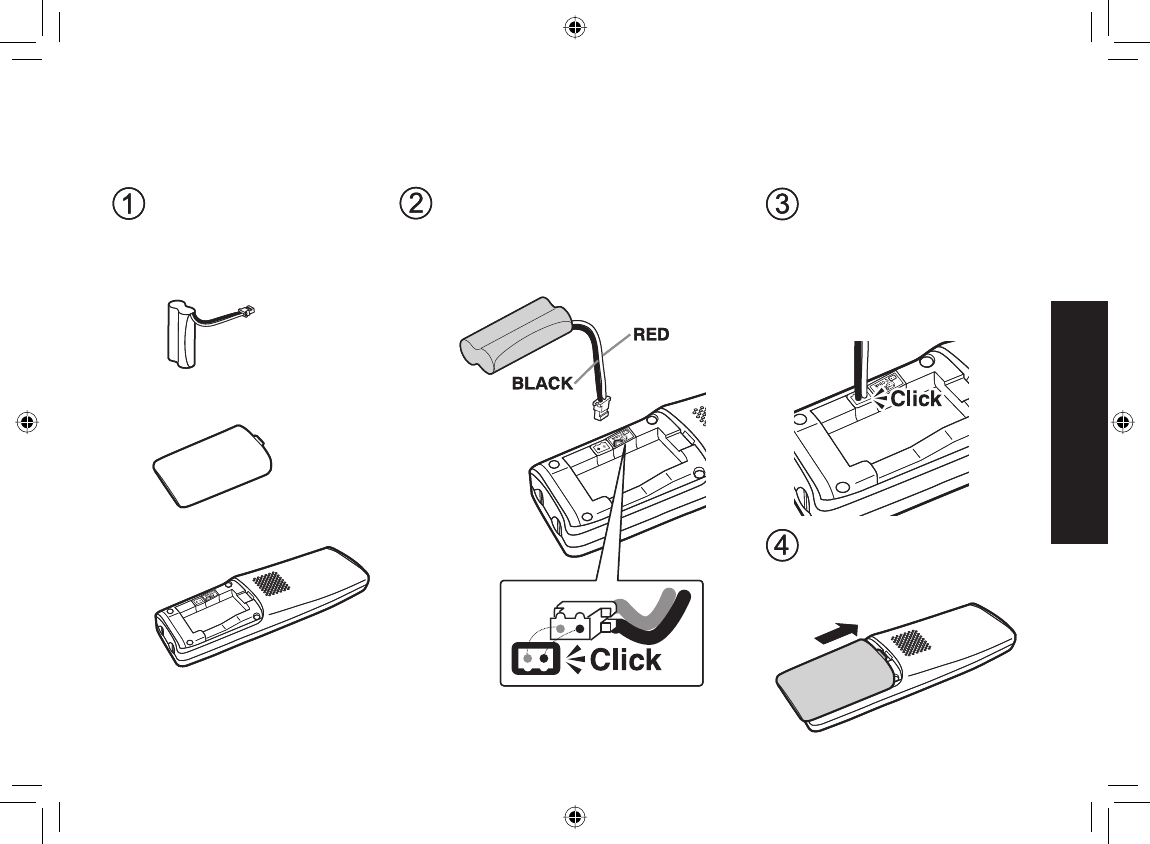 ①

②

RED

BLACK

Click

③

Click

④