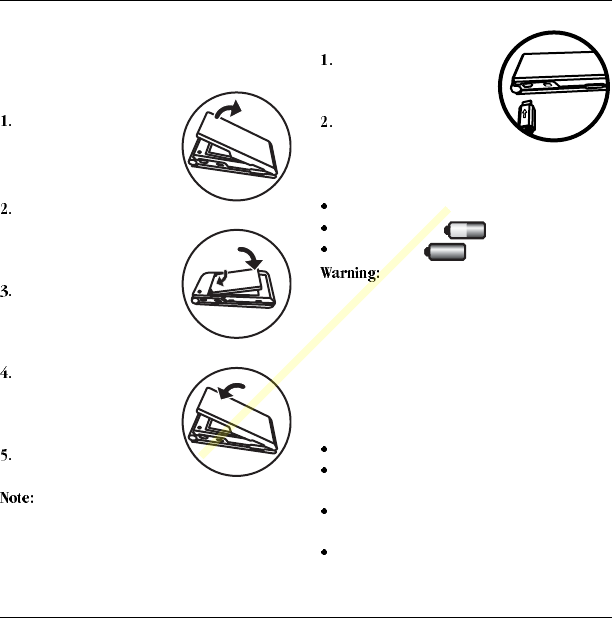 1.

2.

3.

4.

5.

Note:

1.

2.

•
•
•
Warning:

•
•
•
•