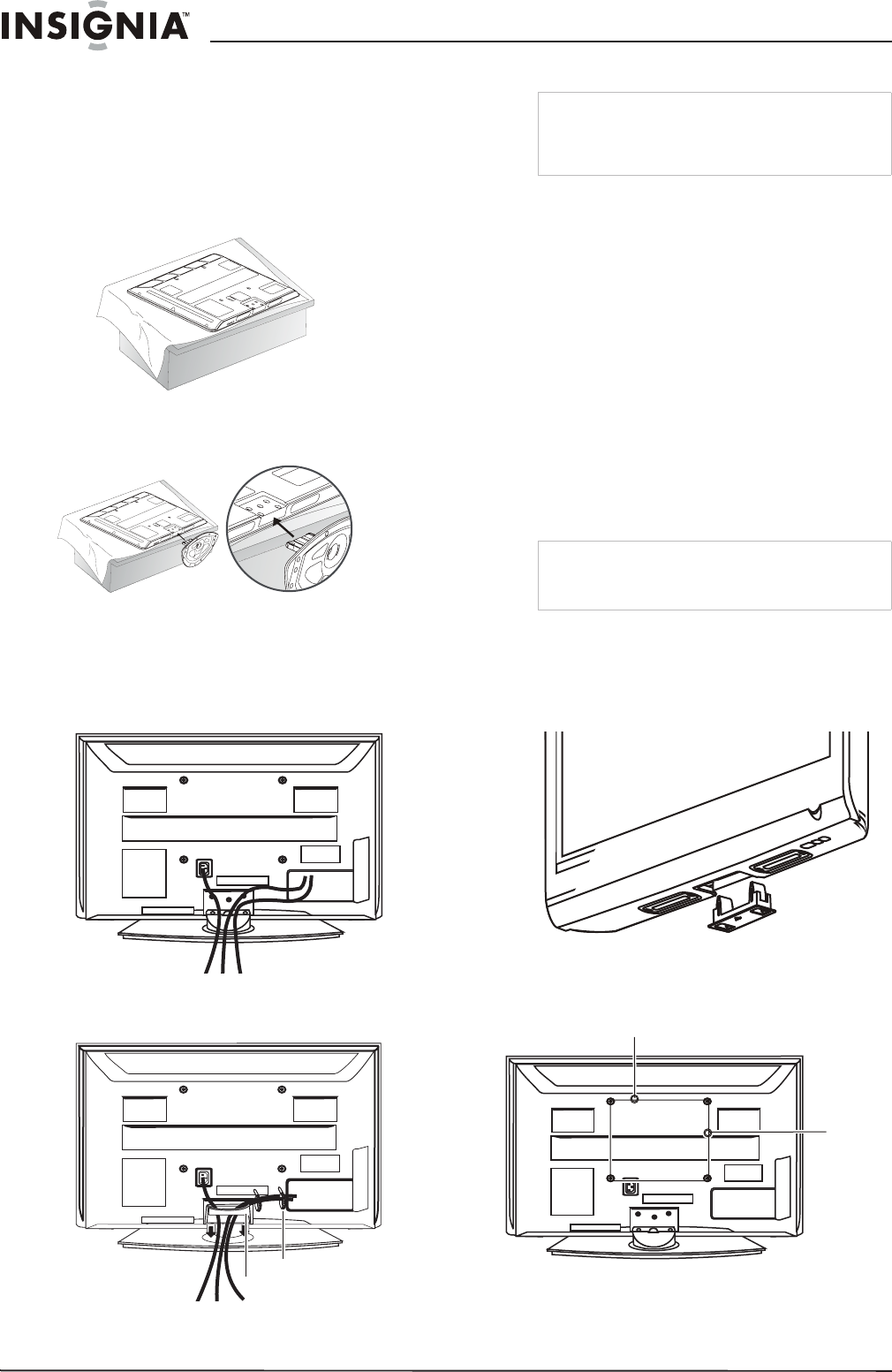 INSIGNIA™