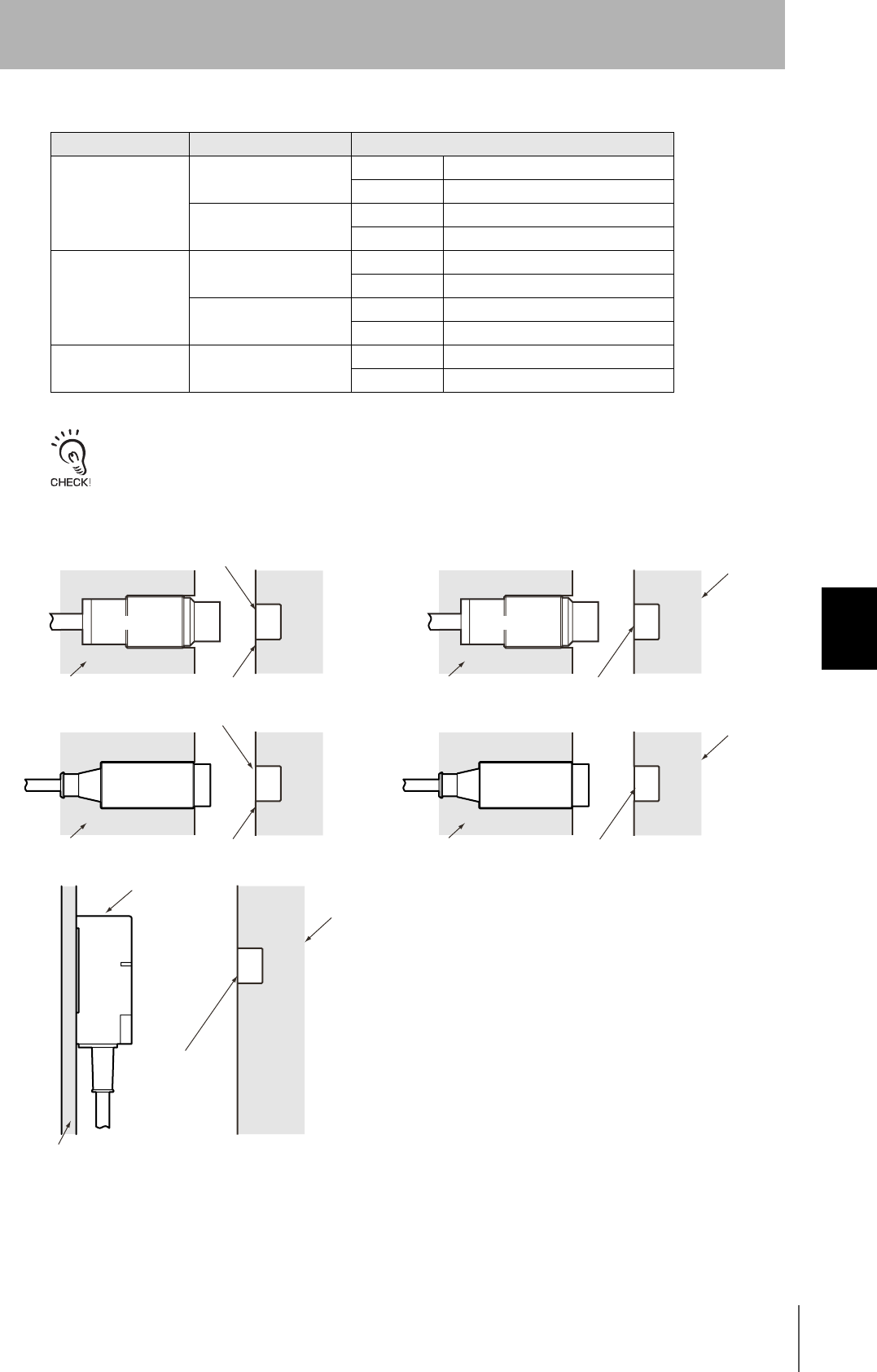 CHECK!