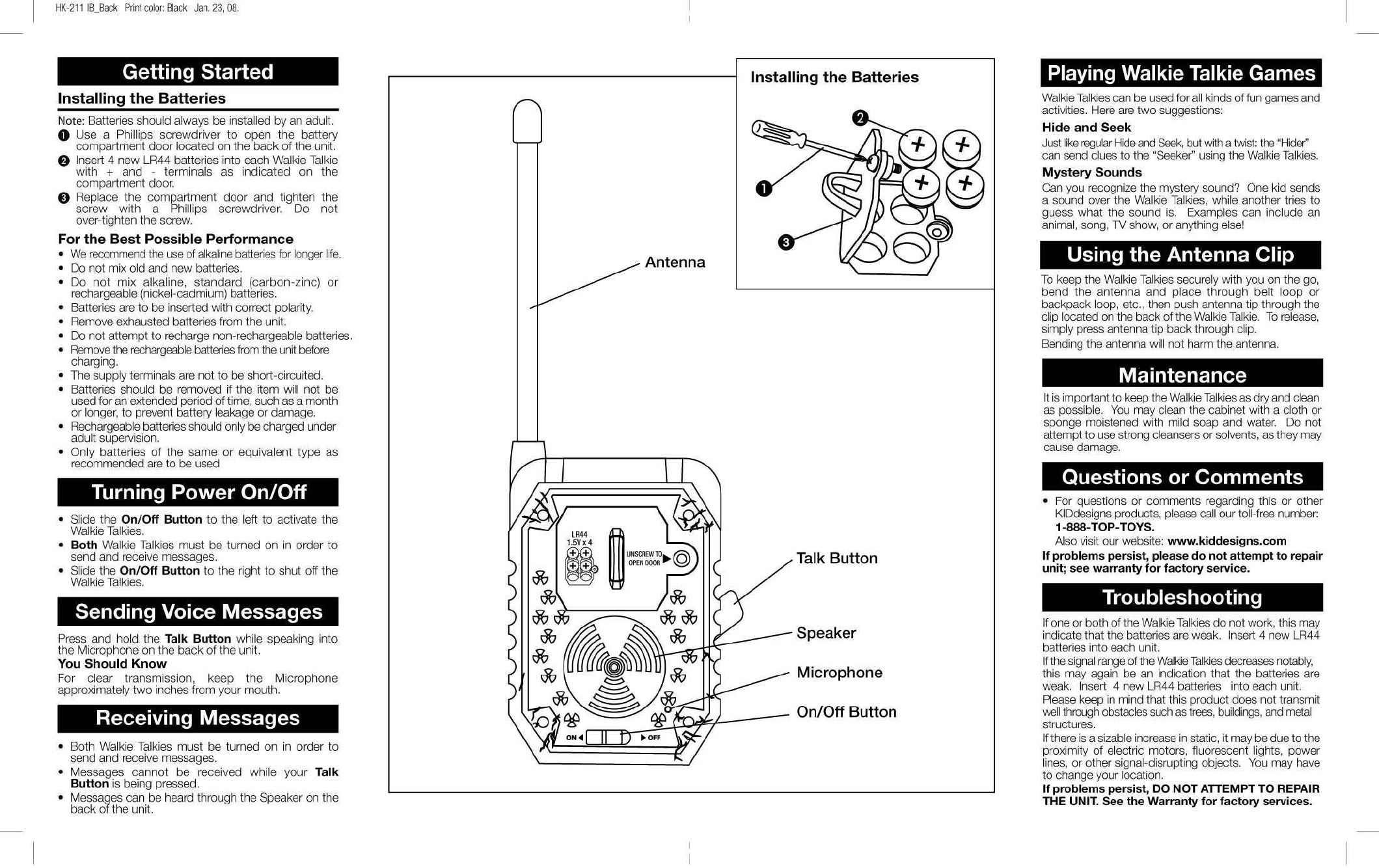 HK-211 IB_Back Print color: Black Jan. 23, 08.

Getting Started

Installing the Batteries

Note: Batteries should always be installed by an adult.
❶ Use a Phillips screwdriver to open the battery compartment door located on the back of the unit.
❷ Insert 4 new LR44 batteries into each Walkie Talkie with + and - terminals as indicated on the compartment door.
❸ Replace the compartment door and tighten the screw with a Phillips screwdriver. Do not over-tighten the screw.

For the Best Possible Performance
• We recommend the use of alkaline batteries for longer life.
• Do not mix old and new batteries.
• Do not mix alkaline, standard (carbon-zinc) or rechargeable (nickel-cadmium) batteries.
• Batteries are to be inserted with correct polarity.
• Remove exhausted batteries from the unit.
• Do not attempt to recharge non-rechargeable batteries.
• Remove the rechargeable batteries from the unit before charging.
• The supply terminals are not to be short-circuited.
• Batteries should be removed if the item will not be used for an extended period of time, such as a month or longer, to prevent battery leakage or damage.
• Rechargeable batteries should only be charged under adult supervision.
• Only batteries of the same or equivalent type as recommended are to be used

Turning Power On/Off
• Slide the On/Off Button to the left to activate the Walkie Talkies.
• Both Walkie Talkies must be turned on in order to send and receive messages.
• Slide the On/Off Button to the right to shut off the Walkie Talkies.

Sending Voice Messages
Press and hold the Talk Button while speaking into the Microphone on the back of the unit.
You Should Know
For clear transmission, keep the Microphone approximately two inches from your mouth.

Receiving Messages
• Both Walkie Talkies must be turned on in order to send and receive messages.
• Messages cannot be received while your Talk Button is being pressed.
• Messages can be heard through the Speaker on the back of the unit.

Installing the Batteries
❷
❶
❸

Antenna
LR44
1.5V x 4
UNSCREW TO OPEN DOOR
ON OFF
Talk Button
Speaker
Microphone
On/Off Button

Playing Walkie Talkie Games
Walkie Talkies can be used for all kinds of fun games and activities. Here are two suggestions:
Hide and Seek
Just like regular Hide and Seek, but with a twist: the "Hider" can send clues to the "Seeker" using the Walkie Talkies.
Mystery Sounds
Can you recognize the mystery sound? One kid sends a sound over the Walkie Talkies, while another tries to guess what the sound is. Examples can include an animal, song, TV show, or anything else!

Using the Antenna Clip
To keep the Walkie Talkies securely with you on the go, bend the antenna and place through belt loop or backpack loop, etc., then push antenna tip through the clip located on the back of the Walkie Talkie. To release, simply press antenna tip back through clip.
Bending the antenna will not harm the antenna.

Maintenance
It is important to keep the Walkie Talkies as dry and clean as possible. You may clean the cabinet with a cloth or sponge moistened with mild soap and water. Do not attempt to use strong cleansers or solvents, as they may cause damage.

Questions or Comments
• For questions or comments regarding this or other KIDdesigns products, please call our toll-free number: 1-888-TOP-TOYS.
Also visit our website: www.kiddesigns.com
If problems persist, please do not attempt to repair unit; see warranty for factory service.

Troubleshooting
If one or both of the Walkie Talkies do not work, this may indicate that the batteries are weak. Insert 4 new LR44 batteries into each unit.
If the signal range of the Walkie Talkies decreases notably, this may again be an indication that the batteries are weak. Insert 4 new LR44 batteries into each unit.
Please keep in mind that this product does not transmit well through obstacles such as trees, buildings, and metal structures.
If there is a sizable increase in static, it may be due to the proximity of electric motors, fluorescent lights, power lines, or other signal-disrupting objects. You may have to change your location.
If problems persist, DO NOT ATTEMPT TO REPAIR THE UNIT. See the Warranty for factory services.