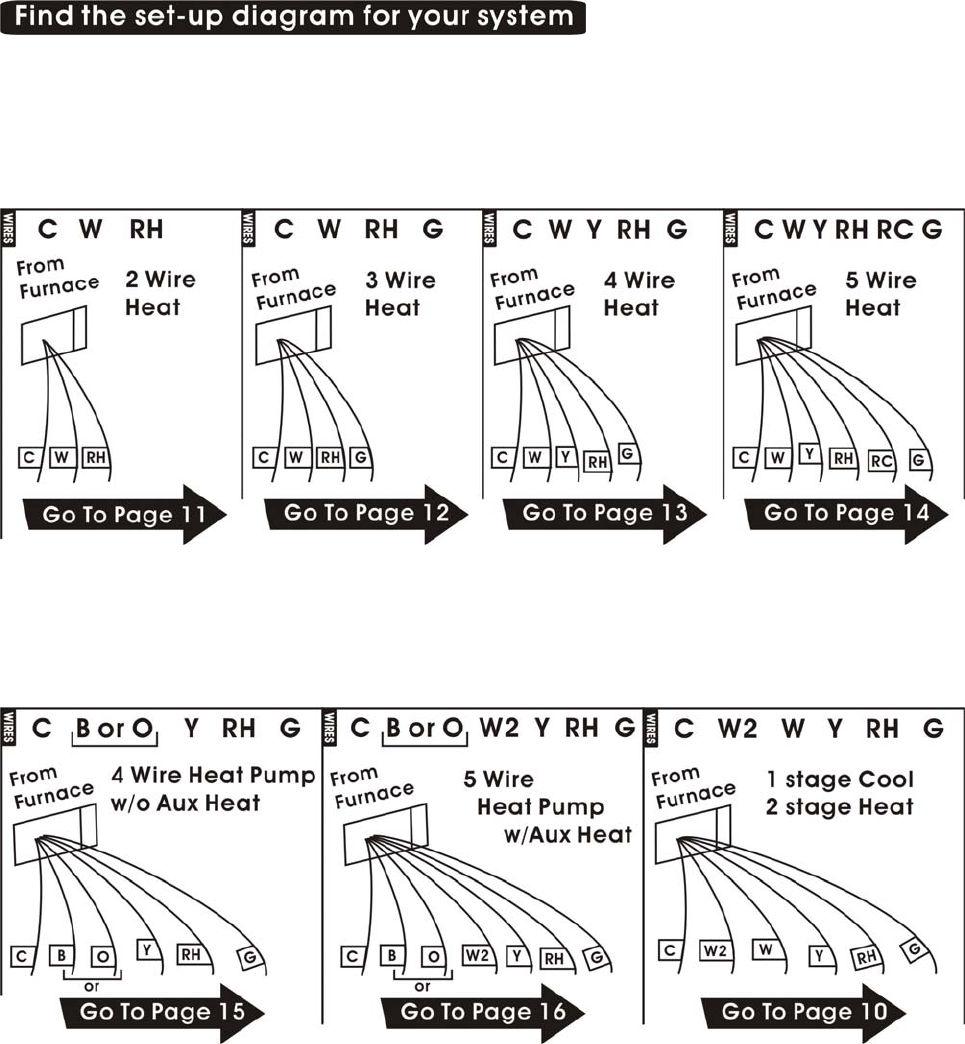 Find the set-up diagram for your system

WIRES C W RH
From Furnace
2 Wire Heat
C W RH
Go To Page 11

WIRES C W RH G
From Furnace
3 Wire Heat
C W RH G
Go To Page 12

WIRES C W Y RH G
From Furnace
4 Wire Heat
C W Y RH G
Go To Page 13

WIRES C W Y RH RC G
From Furnace
5 Wire Heat
C W Y RH RC G
Go To Page 14

WIRES C B or O Y RH G
From Furnace
4 Wire Heat Pump w/o Aux Heat
C B O Y RH G
or
Go To Page 15

WIRES C B or O W2 Y RH G
From Furnace
5 Wire Heat Pump w/Aux Heat
C B O W2 Y RH G
or
Go To Page 16

WIRES C W2 W Y RH G
From Furnace
1 stage Cool 2 stage Heat
C W2 W Y RH G
Go To Page 10