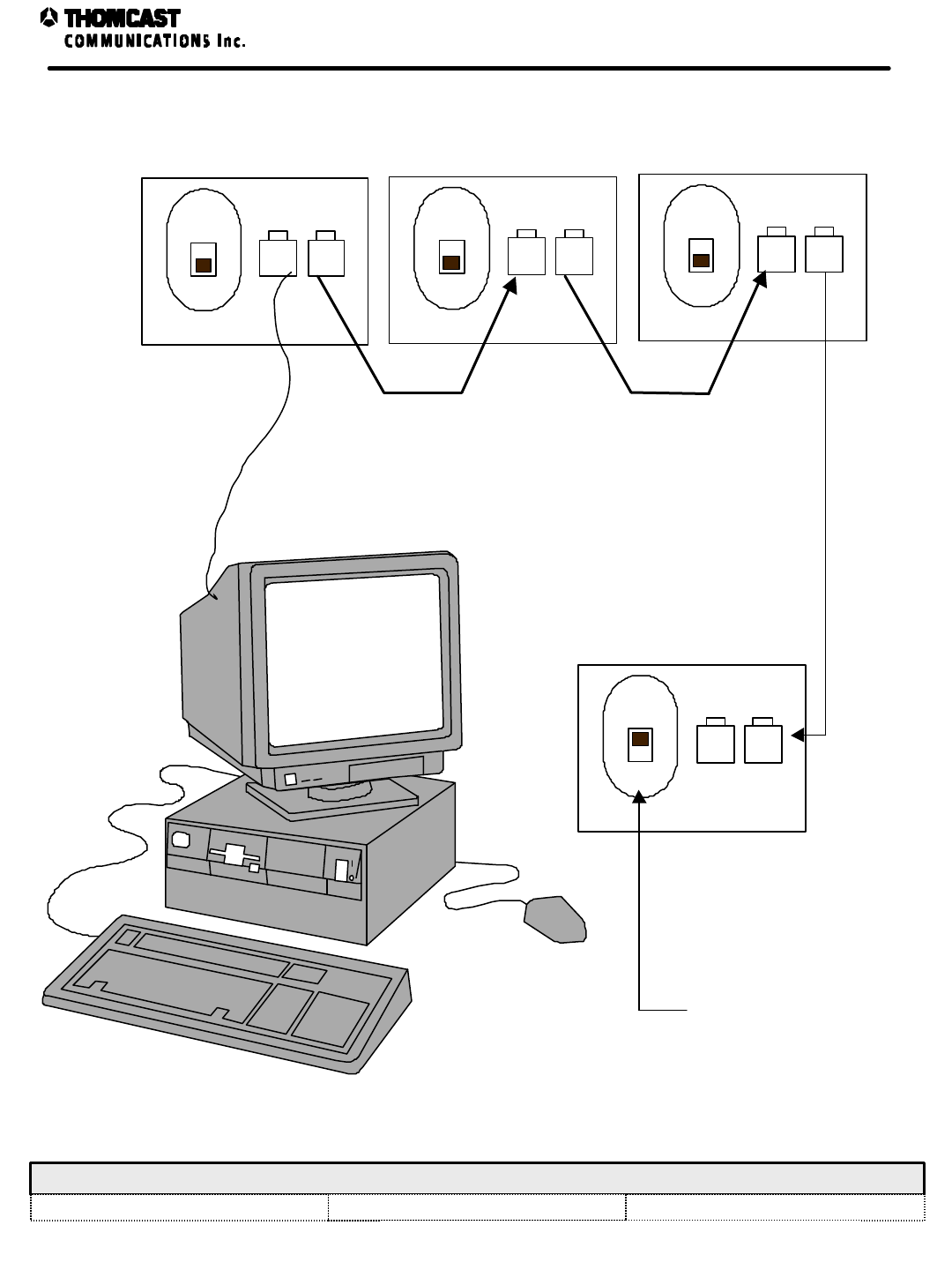 THOMCAST
COMMUNICATIONS Inc.