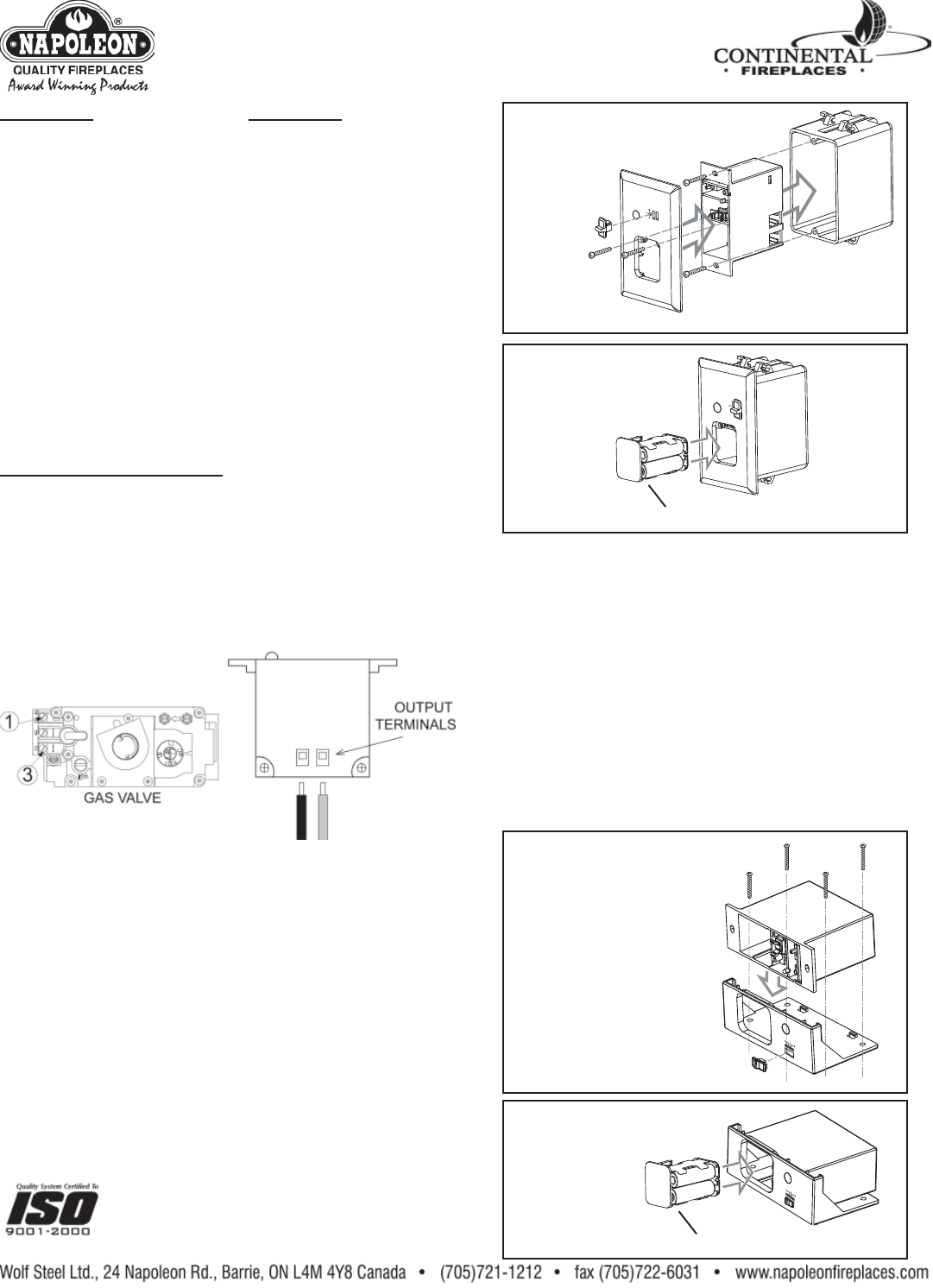 NAPOLEON®
QUALITY FIREPLACES
Award Winning Products

CONTINENTAL®
· FIREPLACES ·

1

3

GAS VALVE

OUTPUT TERMINALS

Quality System Certified To
ISO
9001-2000

Wolf Steel Ltd., 24 Napoleon Rd., Barrie, ON L4M 4Y8 Canada • (705)721-1212 • fax (705)722-6031 • www.napoleonfireplaces.com