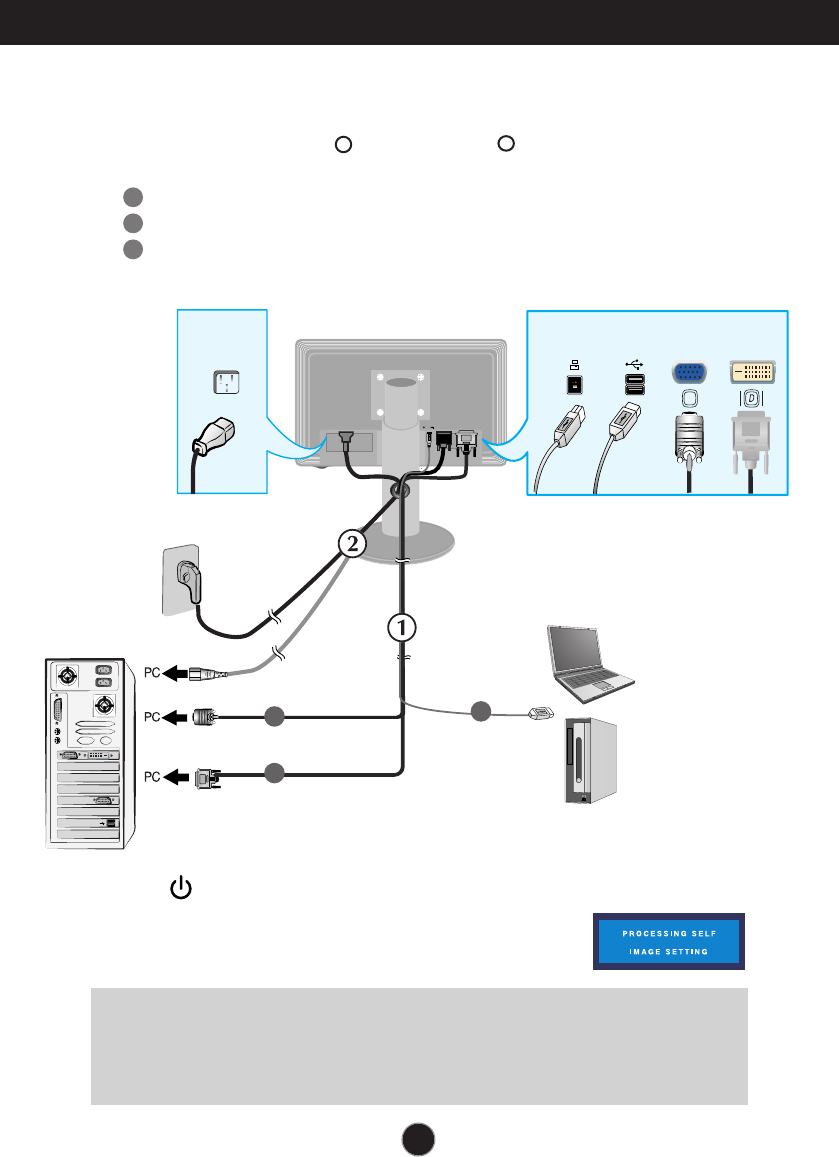 2

1

PC

PC

PC

PROCESSING SELF
IMAGE SETTING