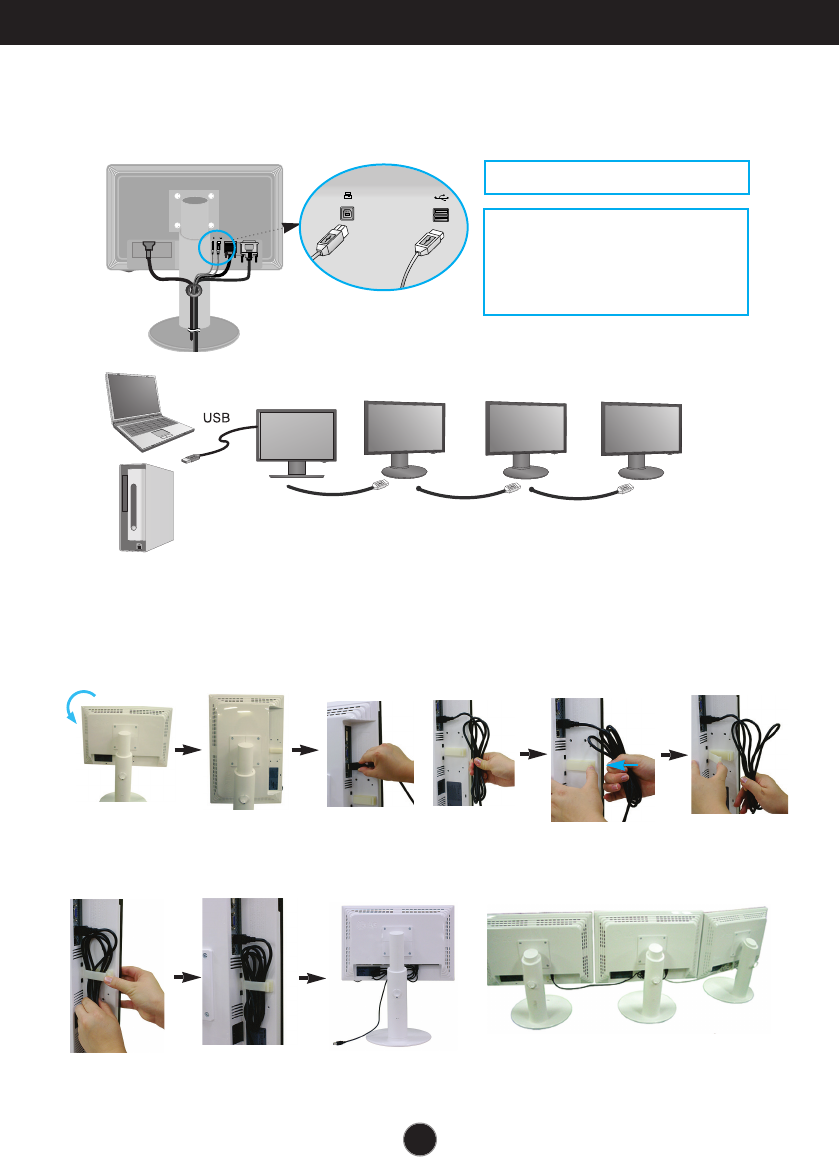 USB