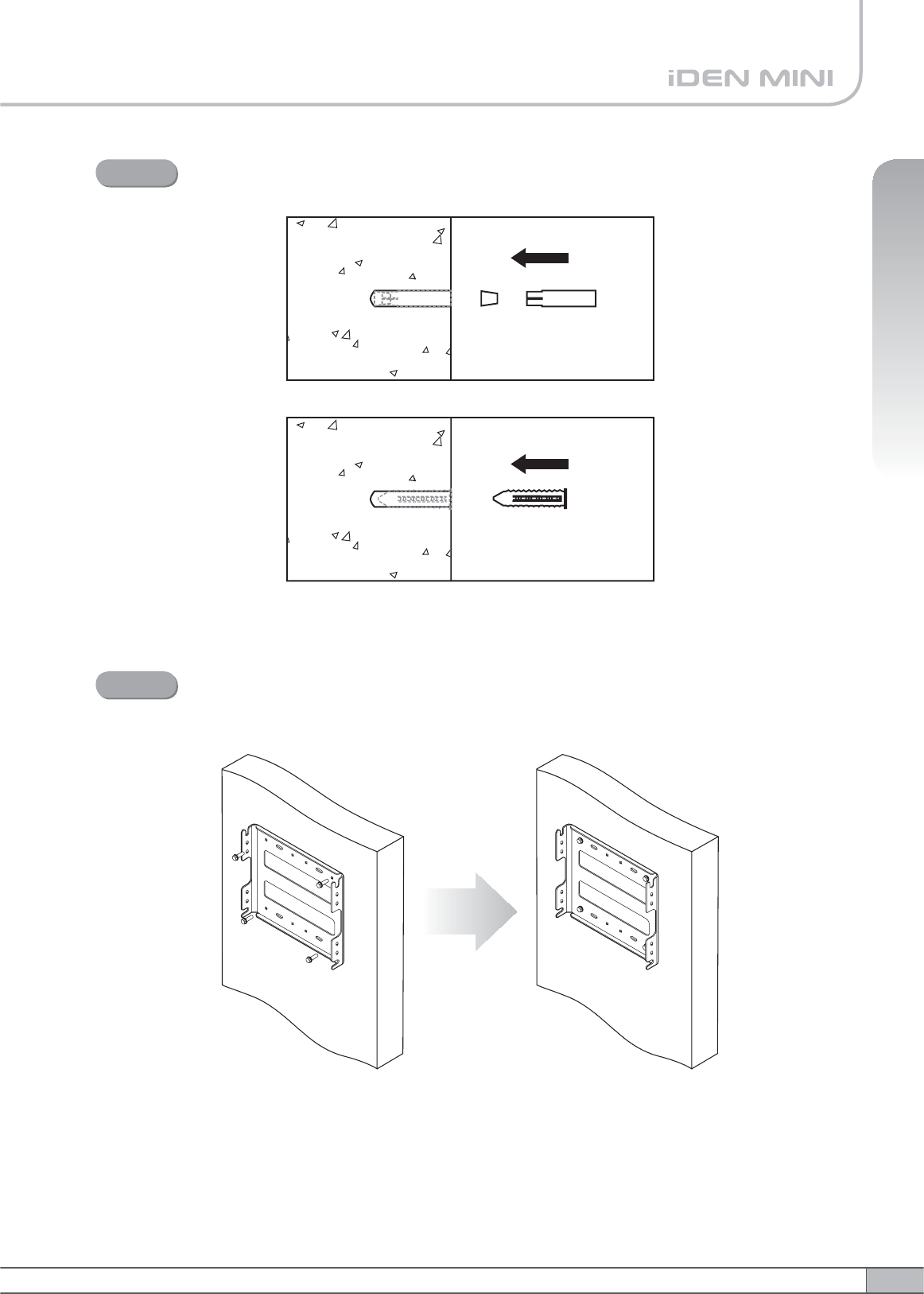 iDEN MINI