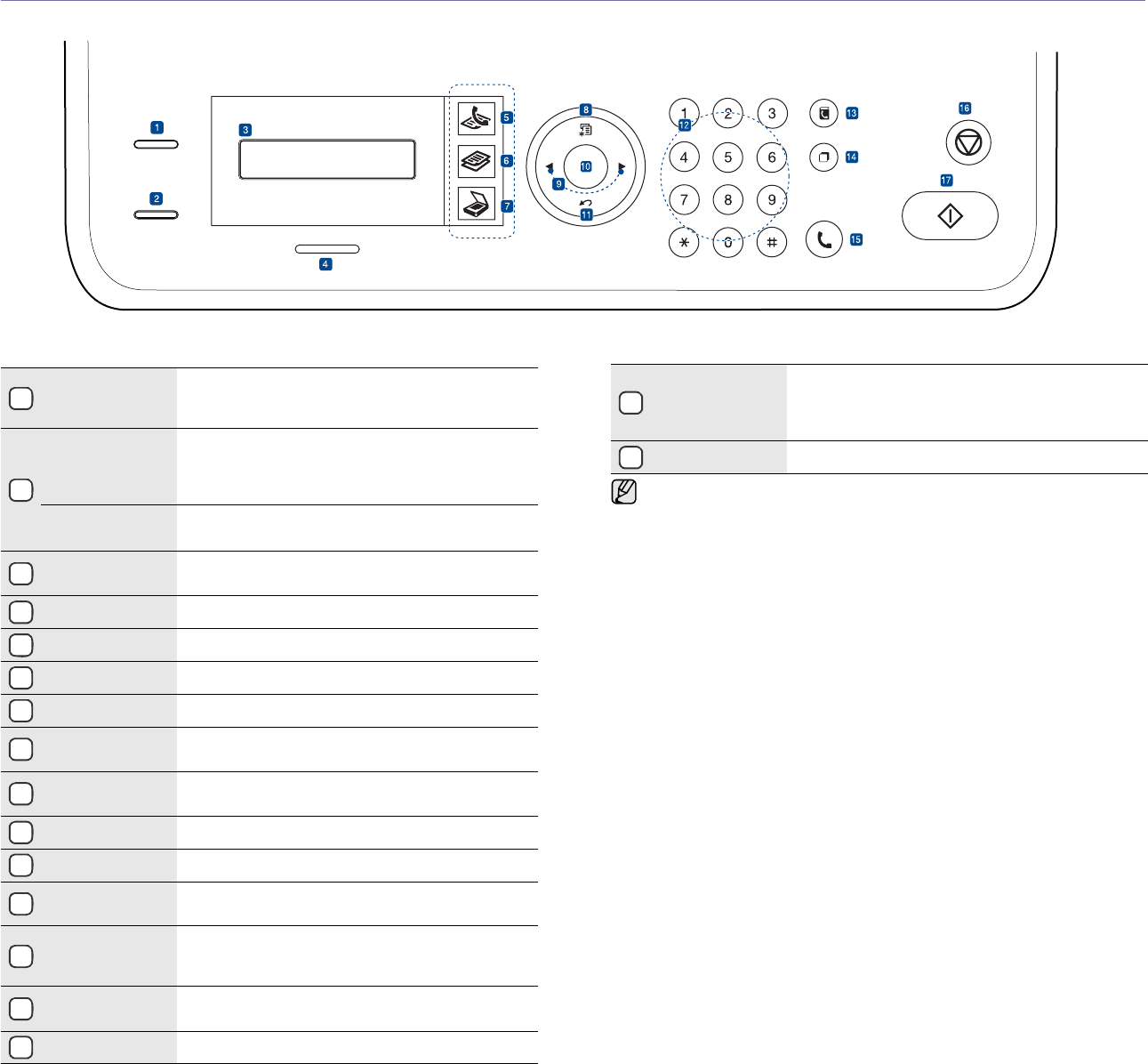 1
2
3
4
5
6
7
8
9
10
11
12
13
14
15
16
17

1 2 3
4 5 6
7 8 9
* 0 #