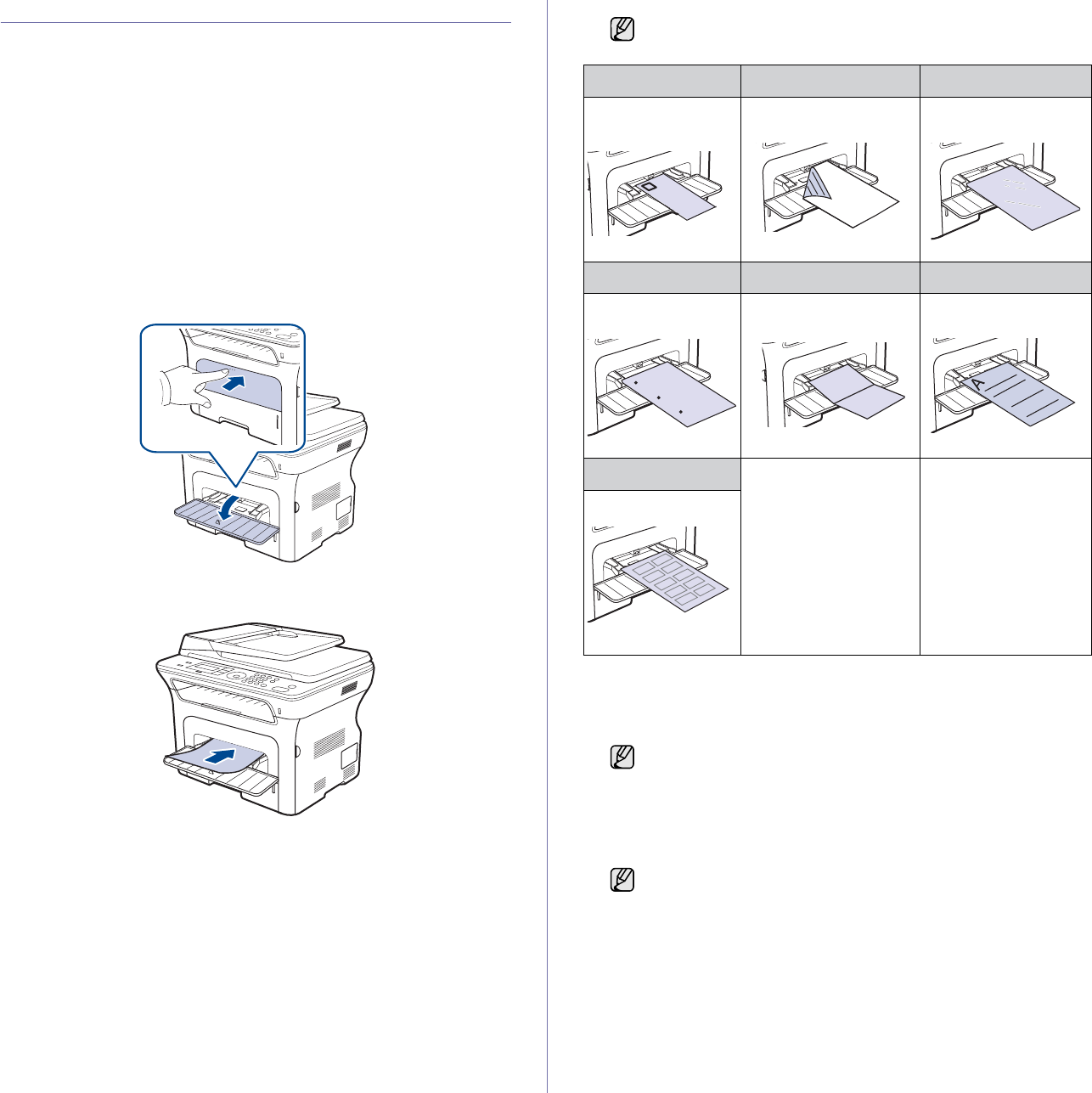 A