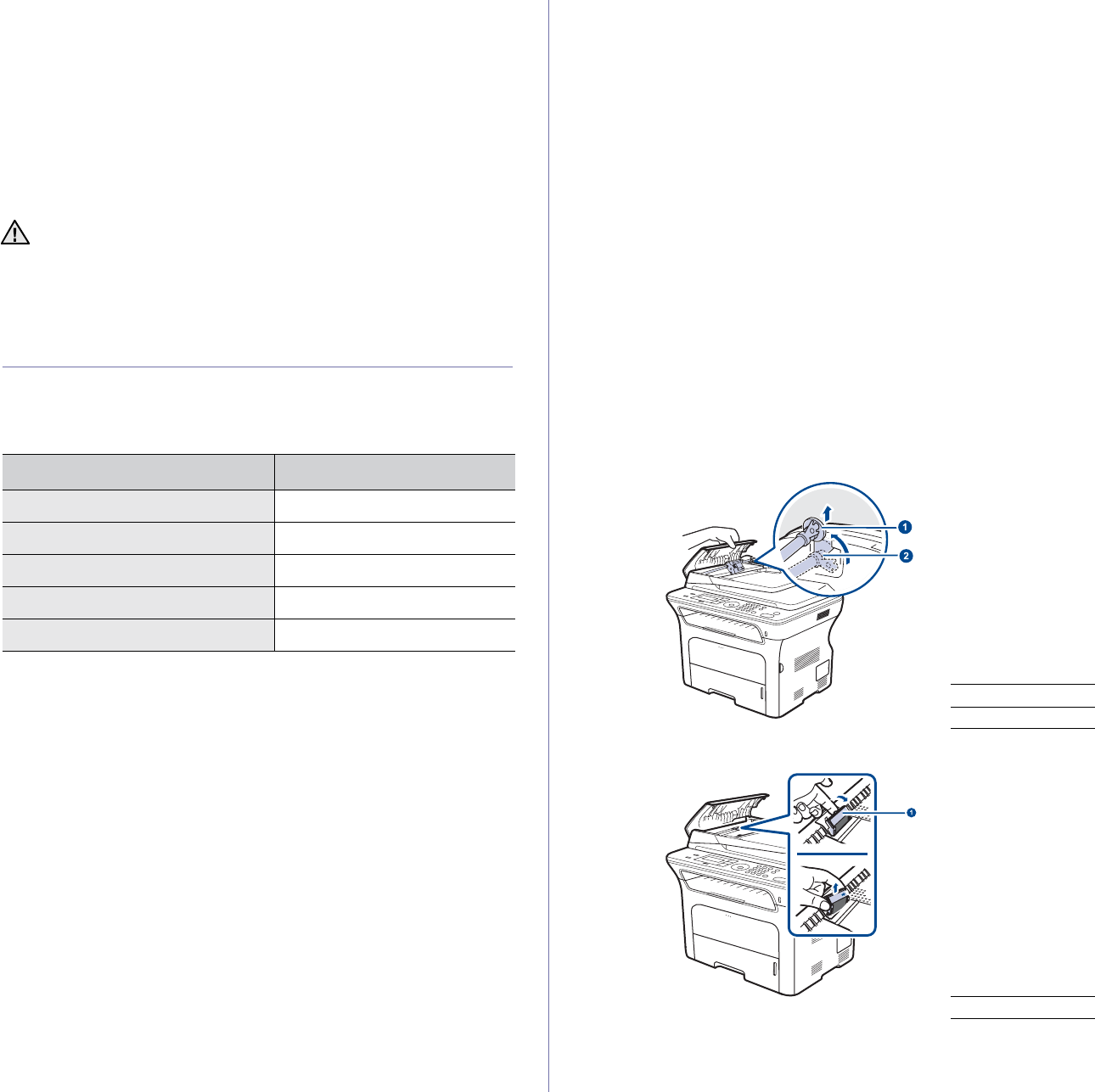 1

2

1